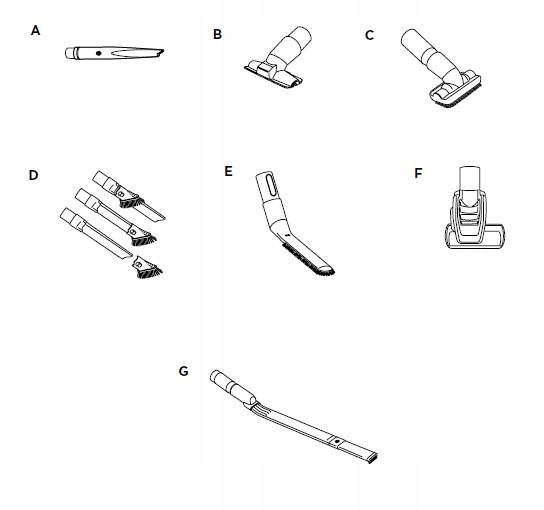 A

B

C

D

E

F

G