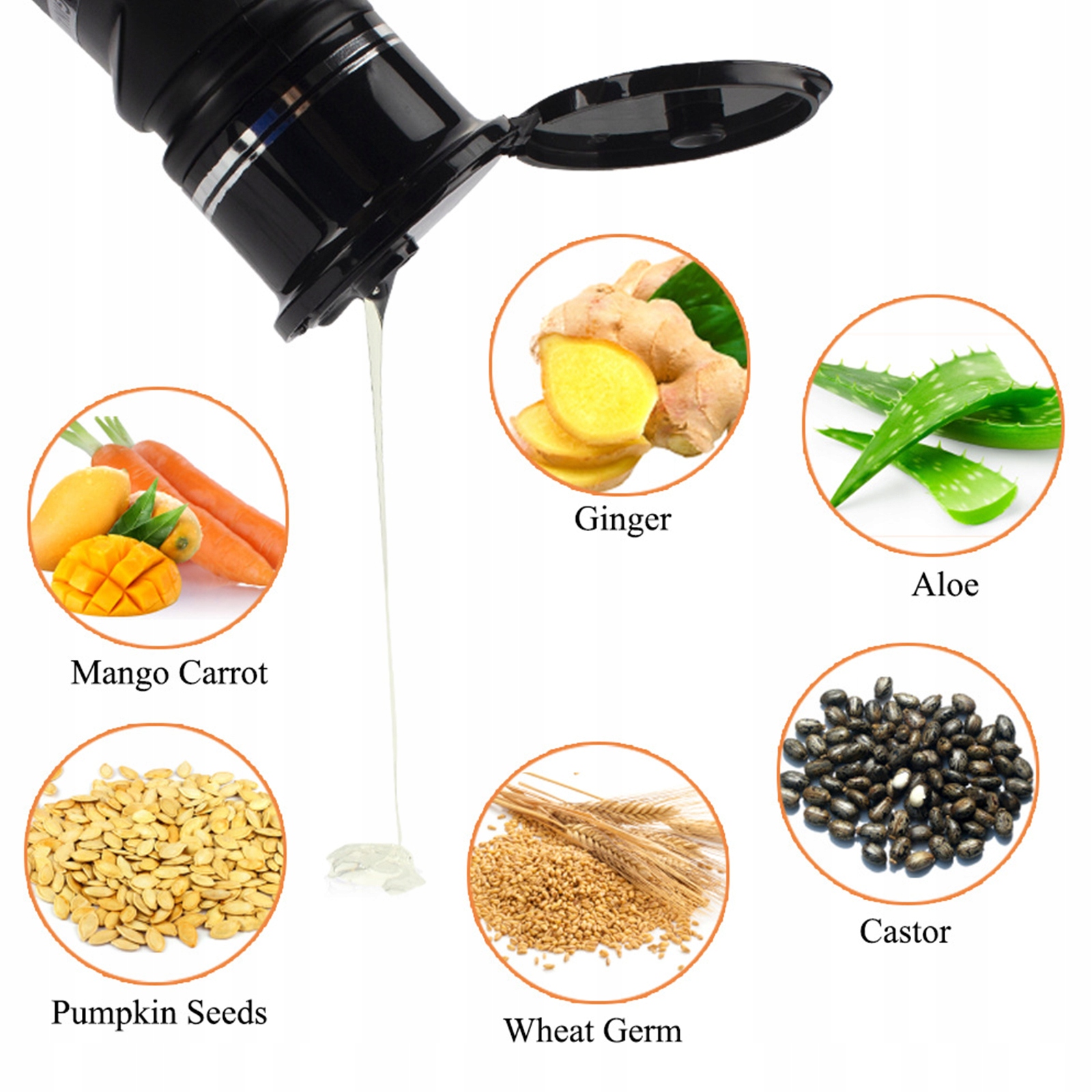 Ginger

Aloe

Mango Carrot

Castor

Pumpkin Seeds

Wheat Germ