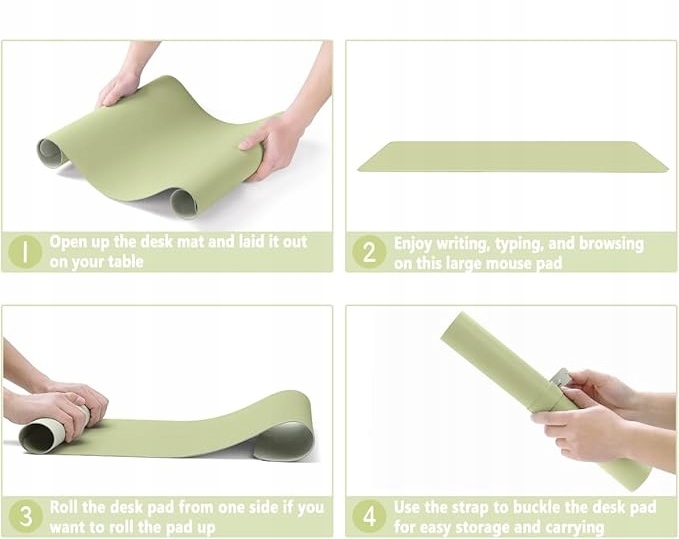 1 Open up the desk mat and laid it out on your table

2 Enjoy writing, typing, and browsing on this large mouse pad

3 Roll the desk pad from one side if you want to roll the pad up

4 Use the strap to buckle the desk pad for easy storage and carrying