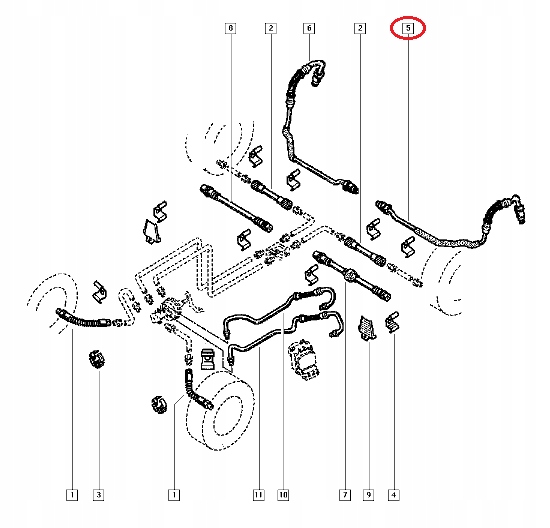 8
2
6
2
5
1
3
1
11
10
7
9
4