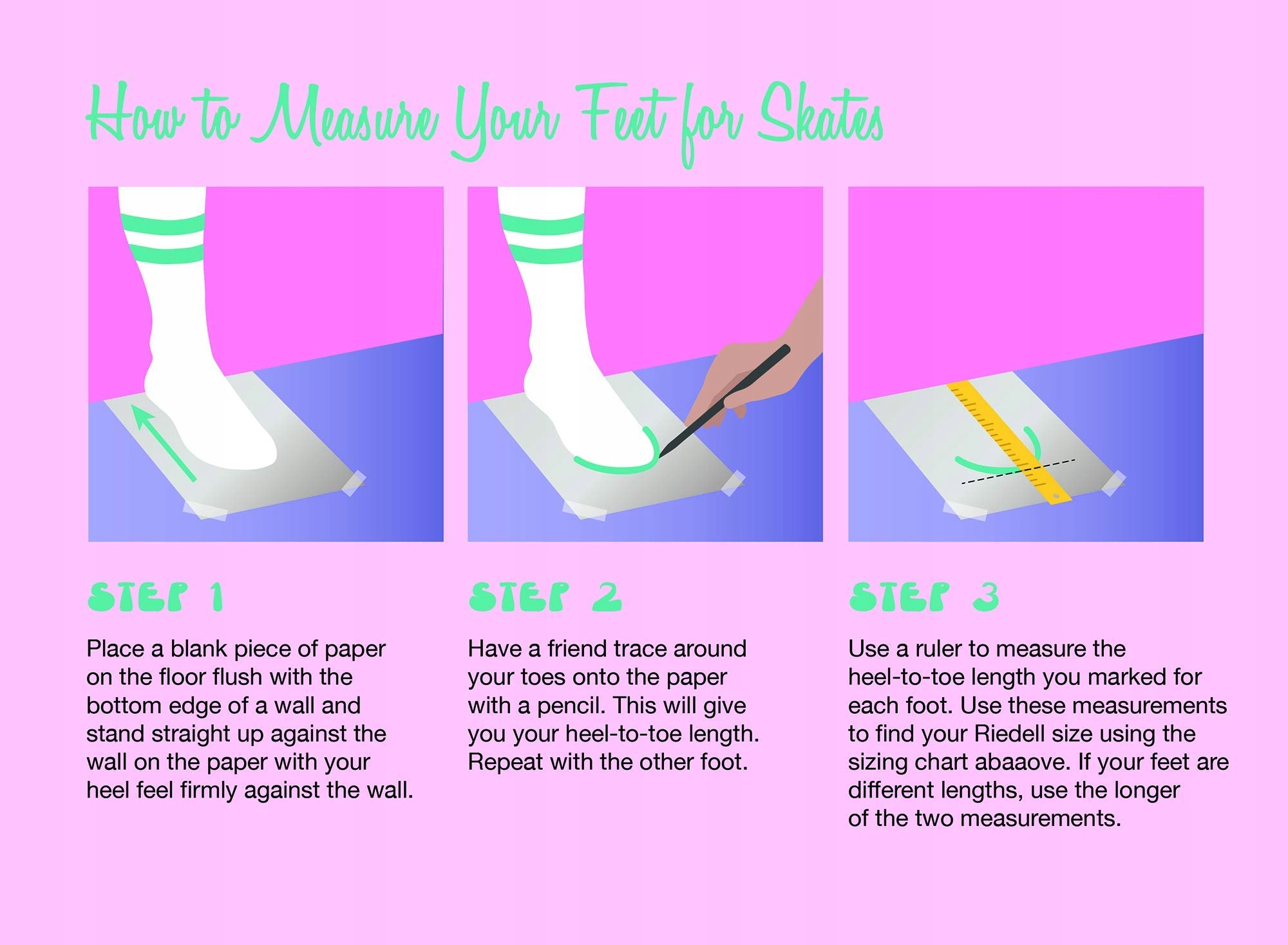 How to Measure Your Feet for Skates

STEP 1

Place a blank piece of paper on the floor flush with the bottom edge of a wall and stand straight up against the wall on the paper with your heel feel firmly against the wall.

STEP 2

Have a friend trace around your toes onto the paper with a pencil. This will give you your heel-to-toe length. Repeat with the other foot.

STEP 3

Use a ruler to measure the heel-to-toe length you marked for each foot. Use these measurements to find your Riedell size using the sizing chart abaaove. If your feet are different lengths, use the longer of the two measurements.