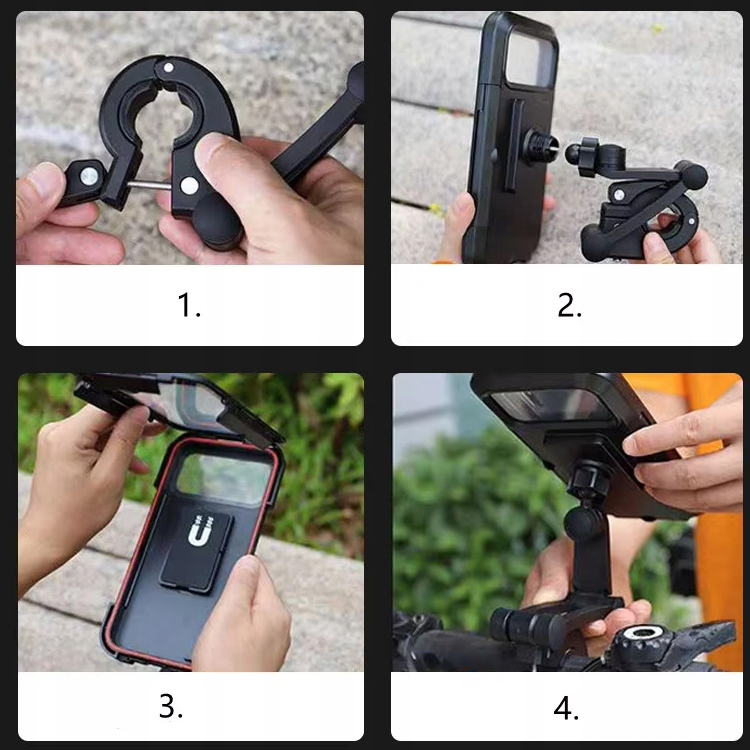 1.

2.

3.

4.