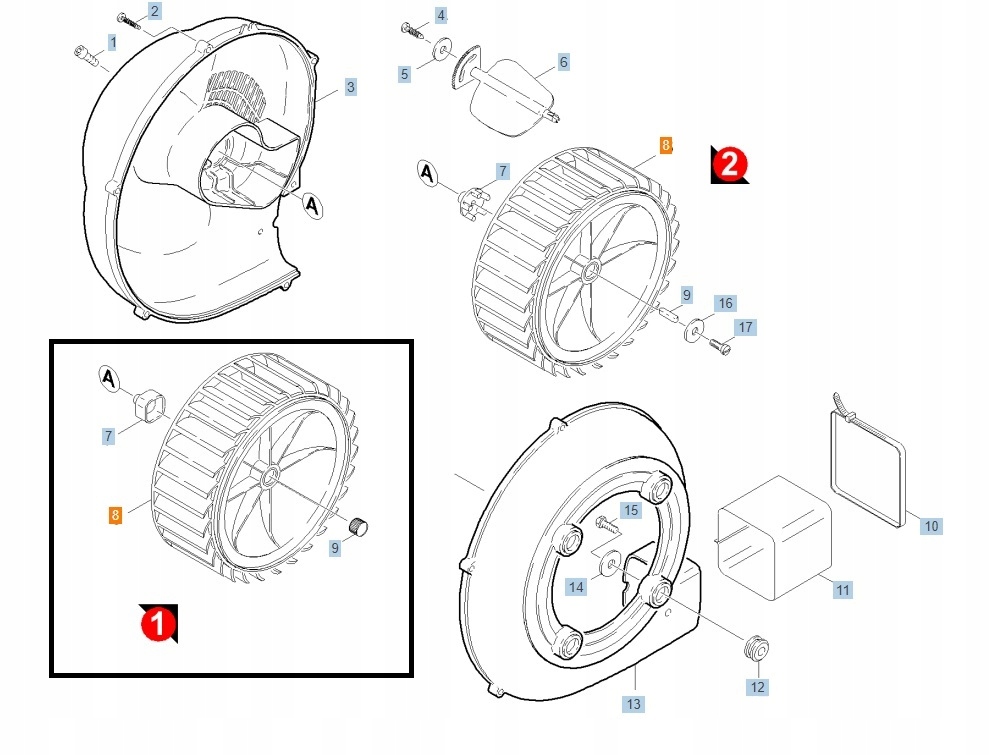 2
1
3
A
4
5
6
8
2
A
7
9
16
17
A
7
8
9
1
15
14
10
11
12
13