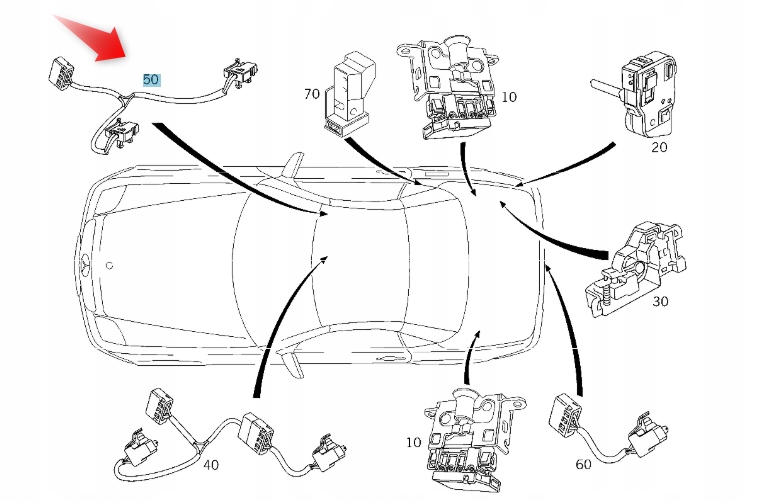 50
70
10
20
30
40
10
60