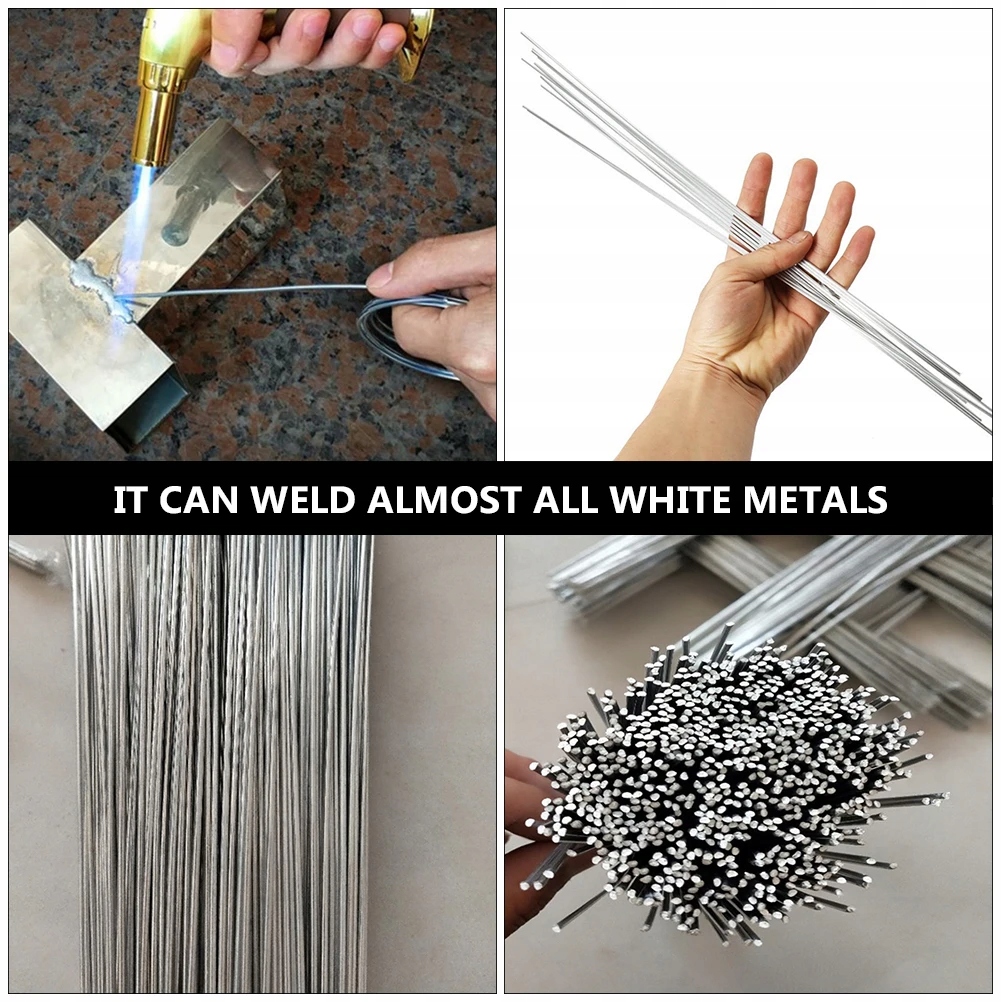 IT CAN WELD ALMOST ALL WHITE METALS