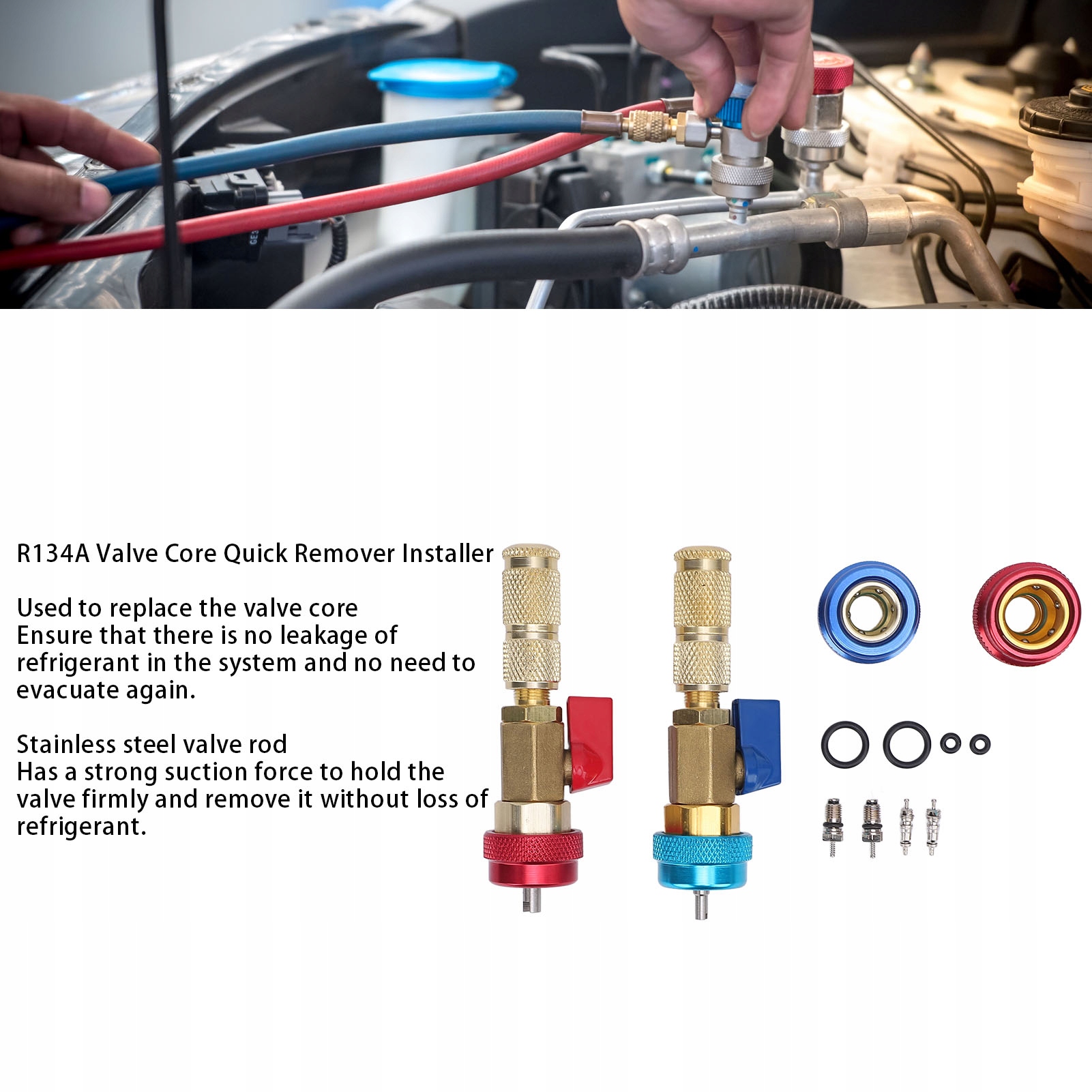 R134A Valve Core Quick Remover Installer

Used to replace the valve core
Ensure that there is no leakage of refrigerant in the system and no need to evacuate again.

Stainless steel valve rod
Has a strong suction force to hold the valve firmly and remove it without loss of refrigerant.