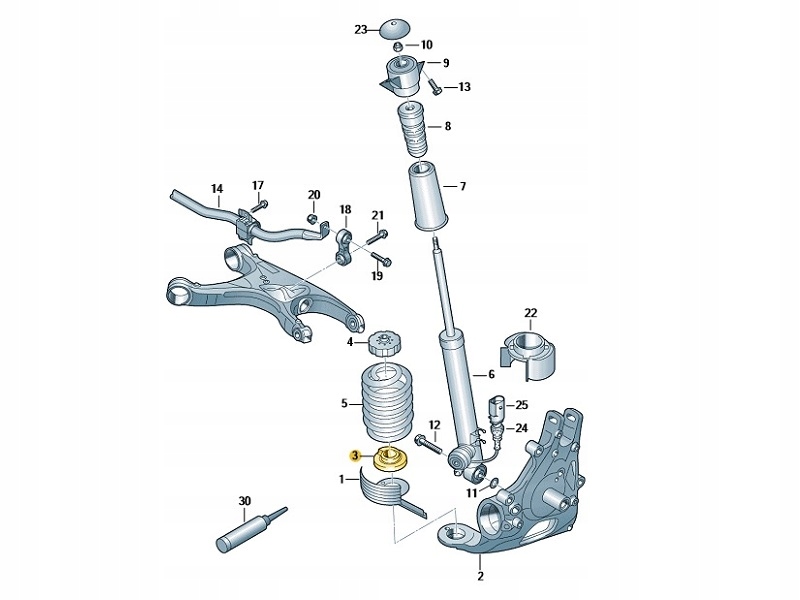 23
10
9
13
8
7
14
17
20
18
21
19
22
4
6
5
25
24
12
3
1
11
30
2