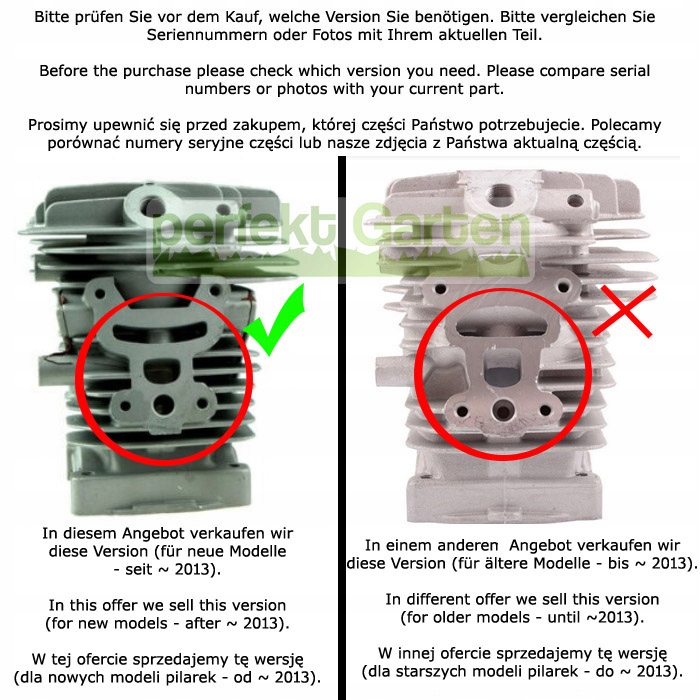 Bitte prüfen Sie vor dem Kauf, welche Version Sie benötigen. Bitte vergleichen Sie Seriennummern oder Fotos mit Ihrem aktuellen Teil.

Before the purchase please check which version you need. Please compare serial numbers or photos with your current part.

Prosimy upewnić się przed zakupem, której części Państwo potrzebujecie. Polecamy porównać numery seryjne części lub nasze zdjęcia z Państwa aktualną częścią.

perfekt Garten

In diesem Angebot verkaufen wir diese Version (für neue Modelle - seit ~ 2013).

In this offer we sell this version (for new models - after ~ 2013).

W tej ofercie sprzedajemy tę wersję (dla nowych modeli pilarek - od ~ 2013).

In einem anderen Angebot verkaufen wir diese Version (für ältere Modelle - bis ~ 2013).

In different offer we sell this version (for older models - until ~2013).

W innej ofercie sprzedajemy tę wersję (dla starszych modeli pilarek - do ~ 2013).