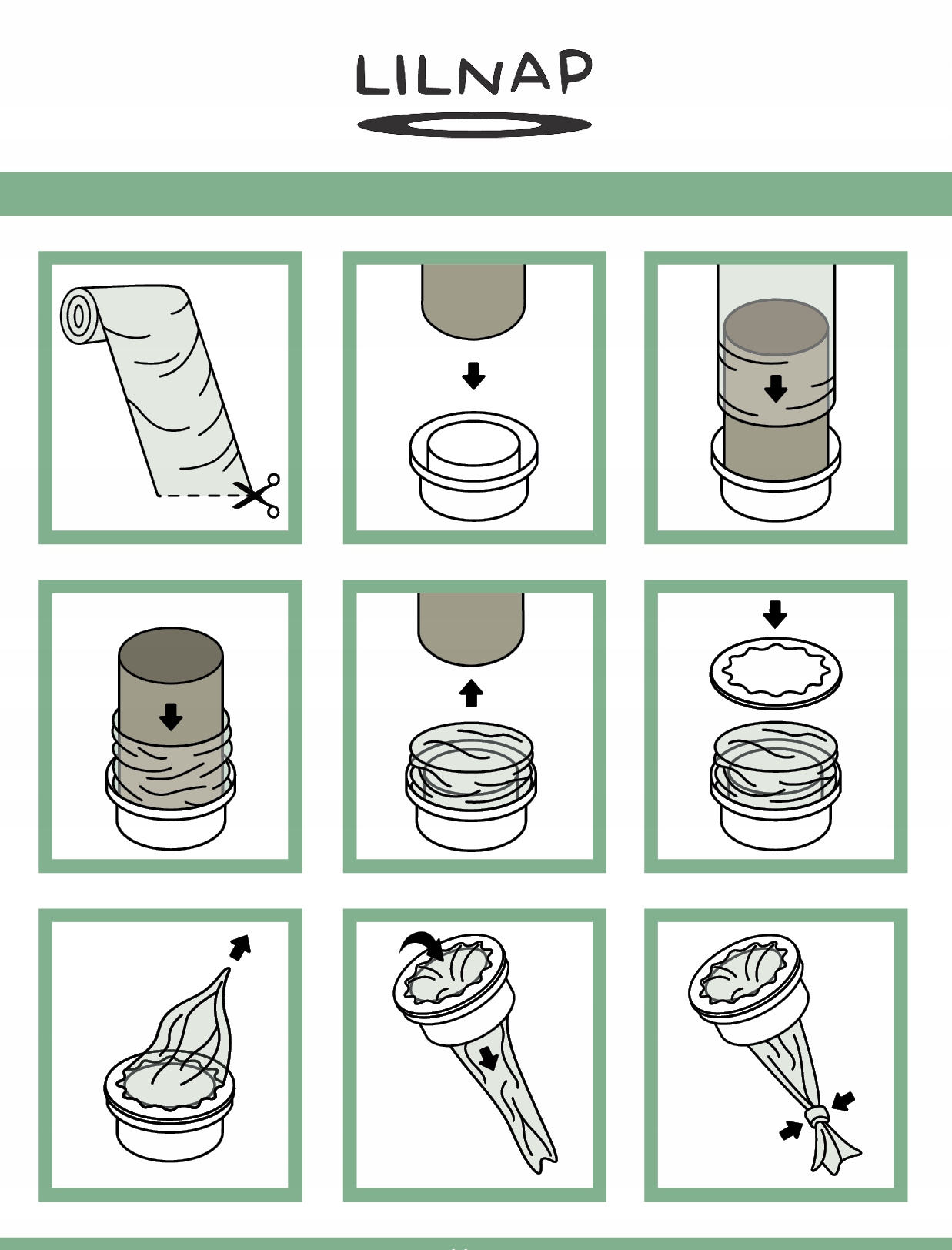 LILNAP