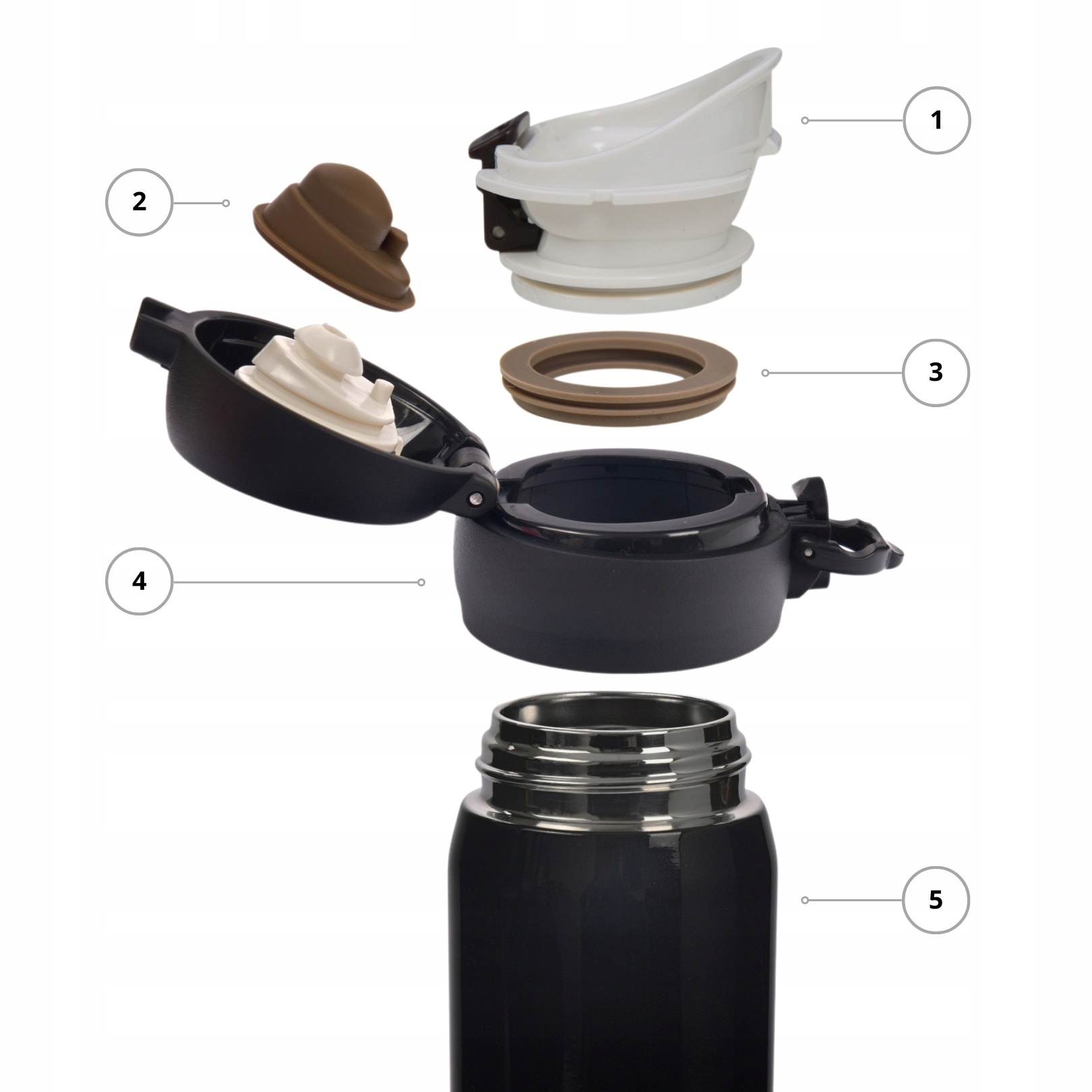 1

2

3

4

5