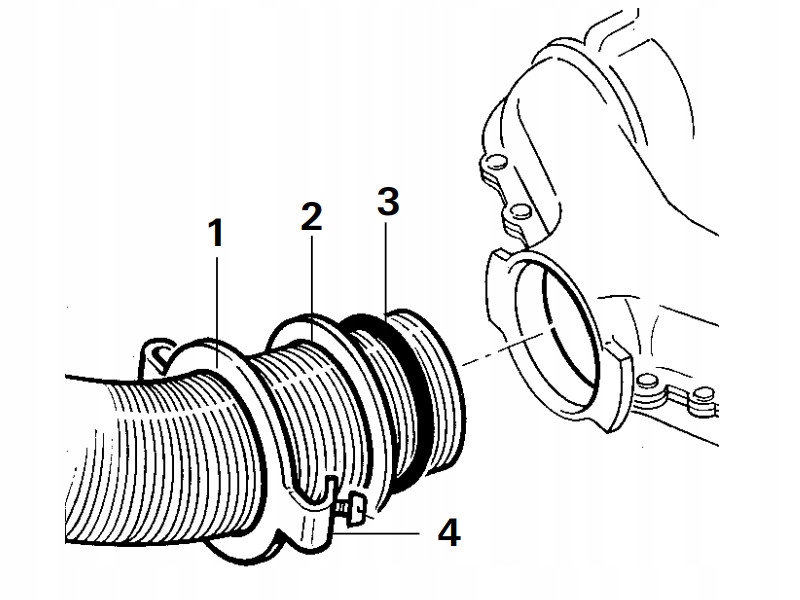 1
2
3
4