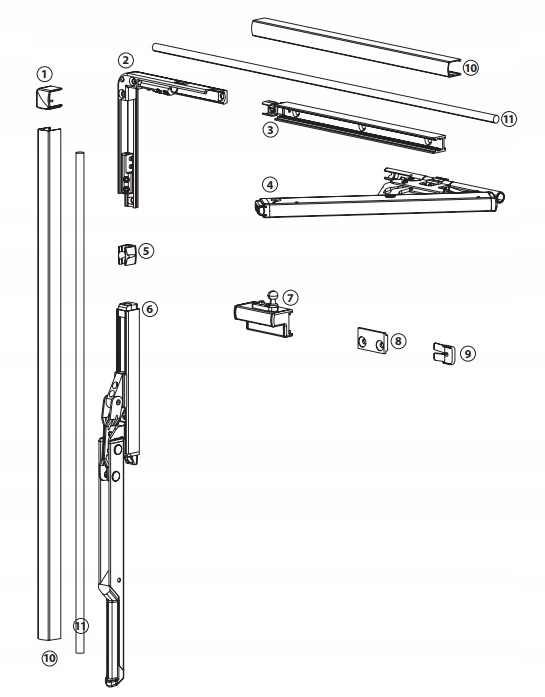 1
2
10
11
3
4
5
6
7
8
9
11
10