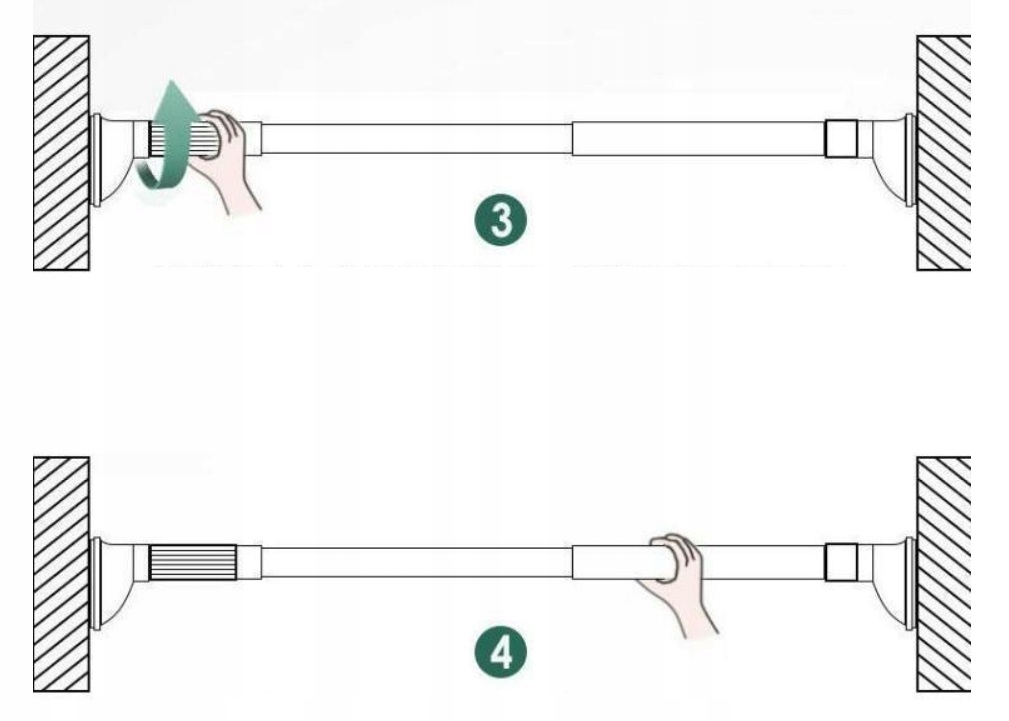 3

4