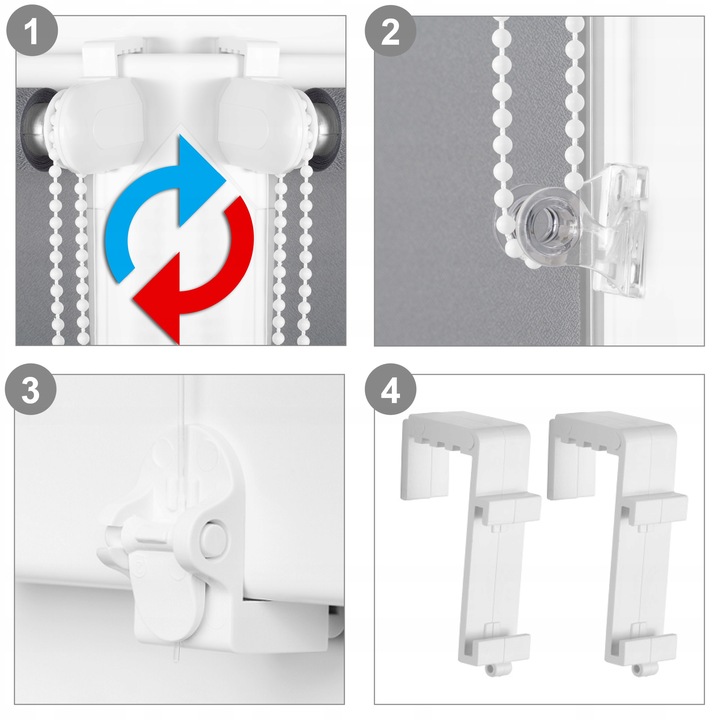 1
2
3
4