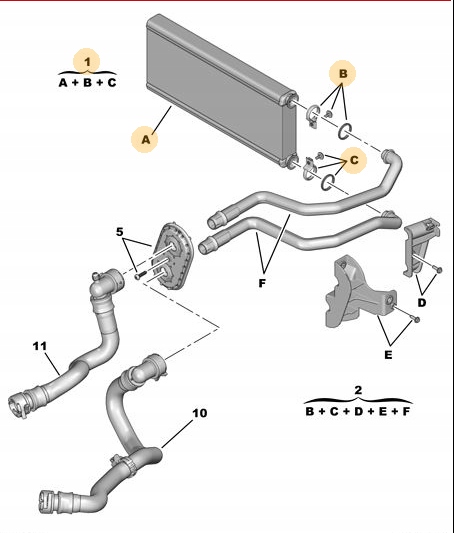 1
A + B + C

B

A

C

5

F

D

E

11

2
B + C + D + E + F

10