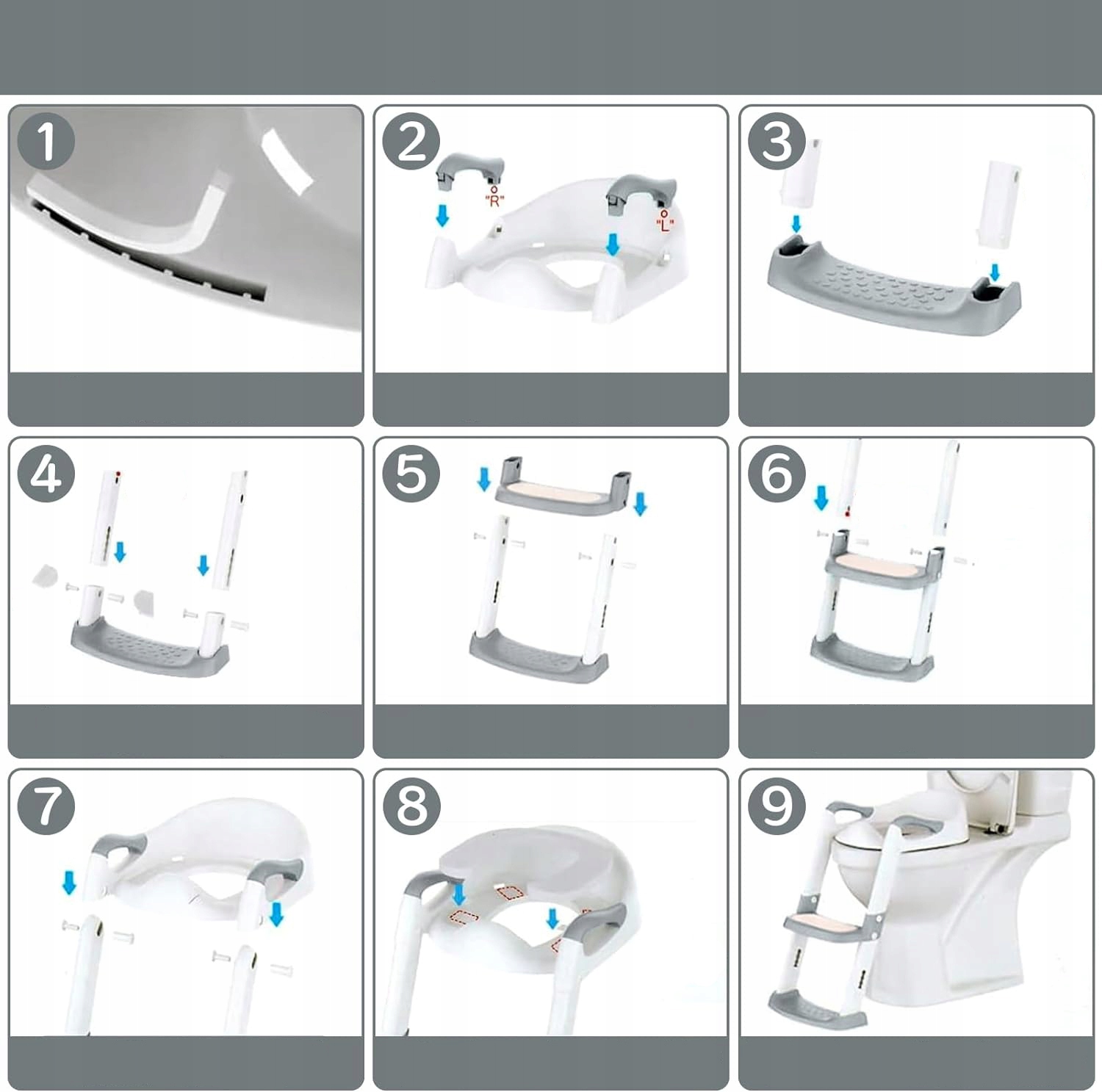 1

2

"R"

"L"

3

4

5

6

7

8

9