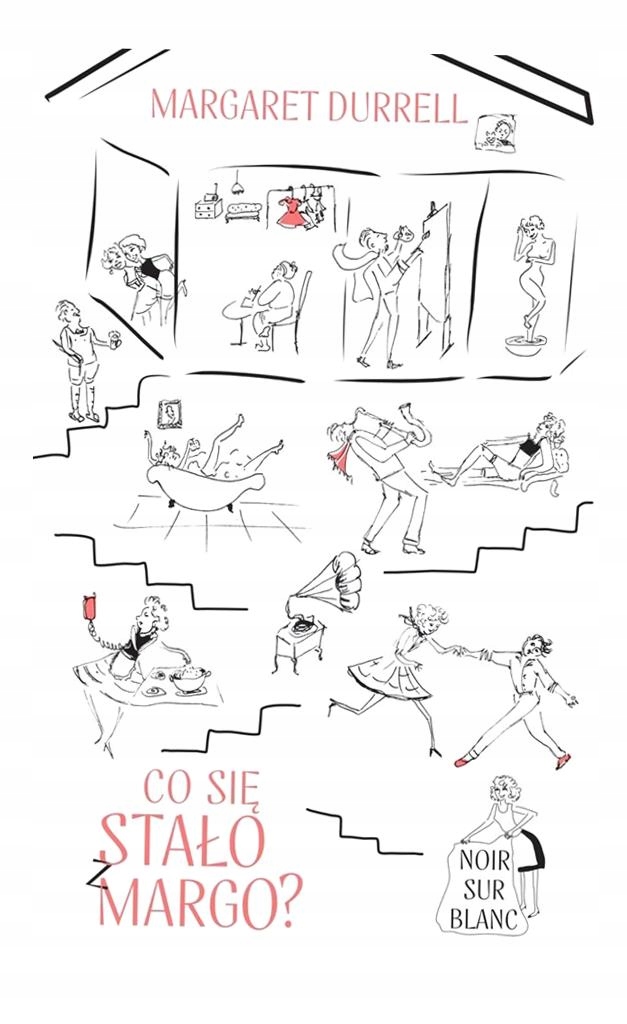 MARGARET DURRELL

CO SIĘ STAŁO Z MARGO?

NOIR SUR BLANC