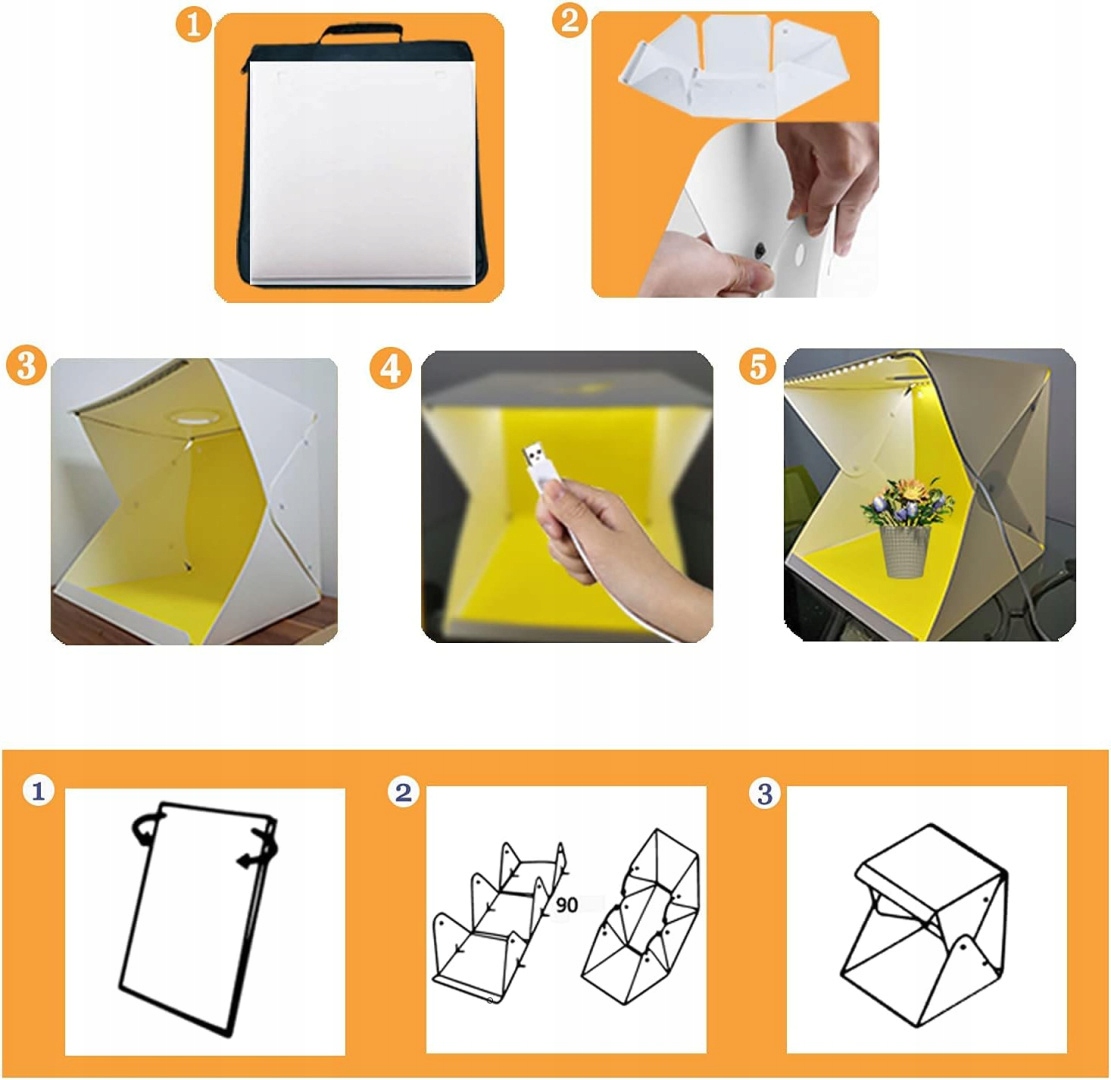 1
2
3
4
5
1
2
90
3