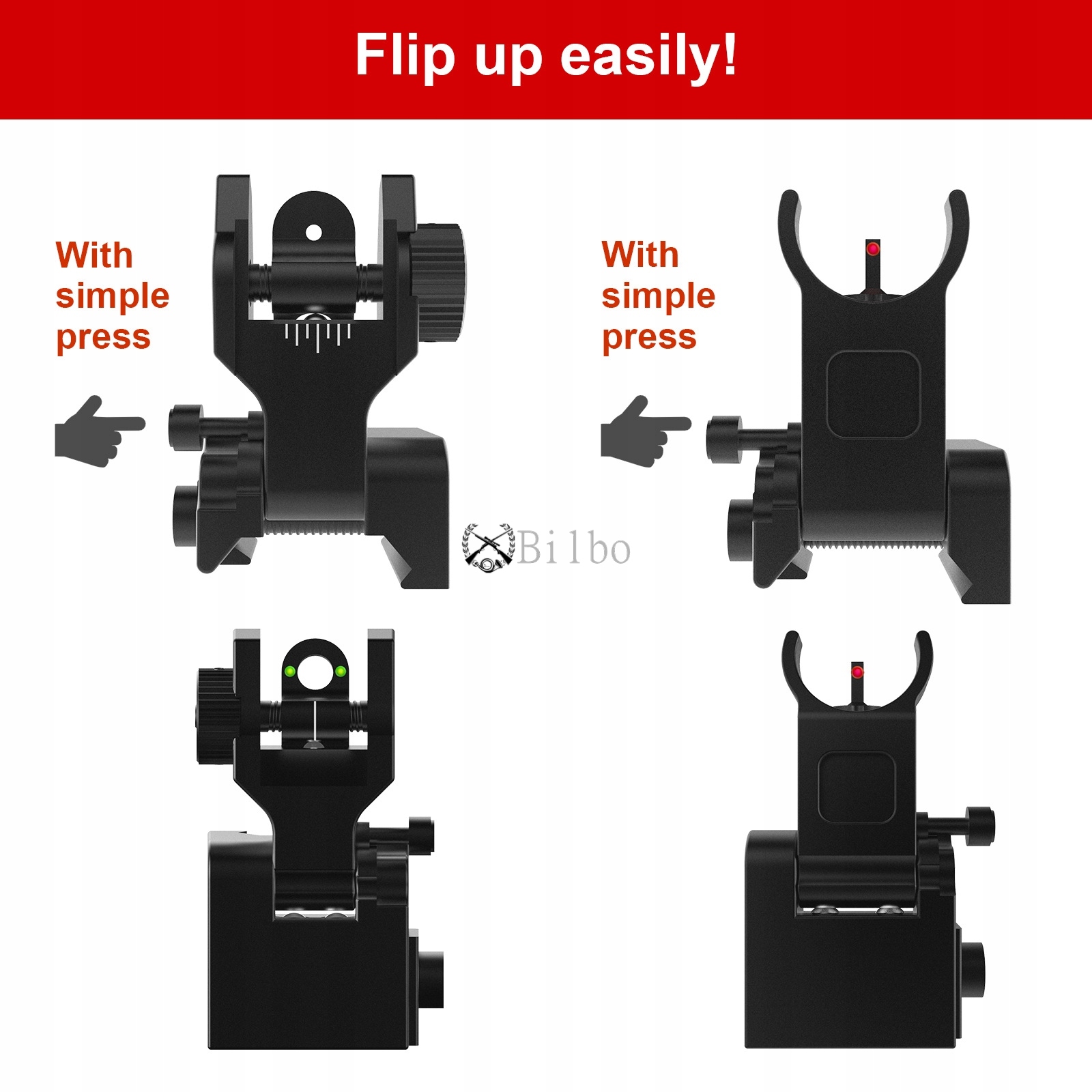 Flip up easily!

With simple press

With simple press

Bilbo