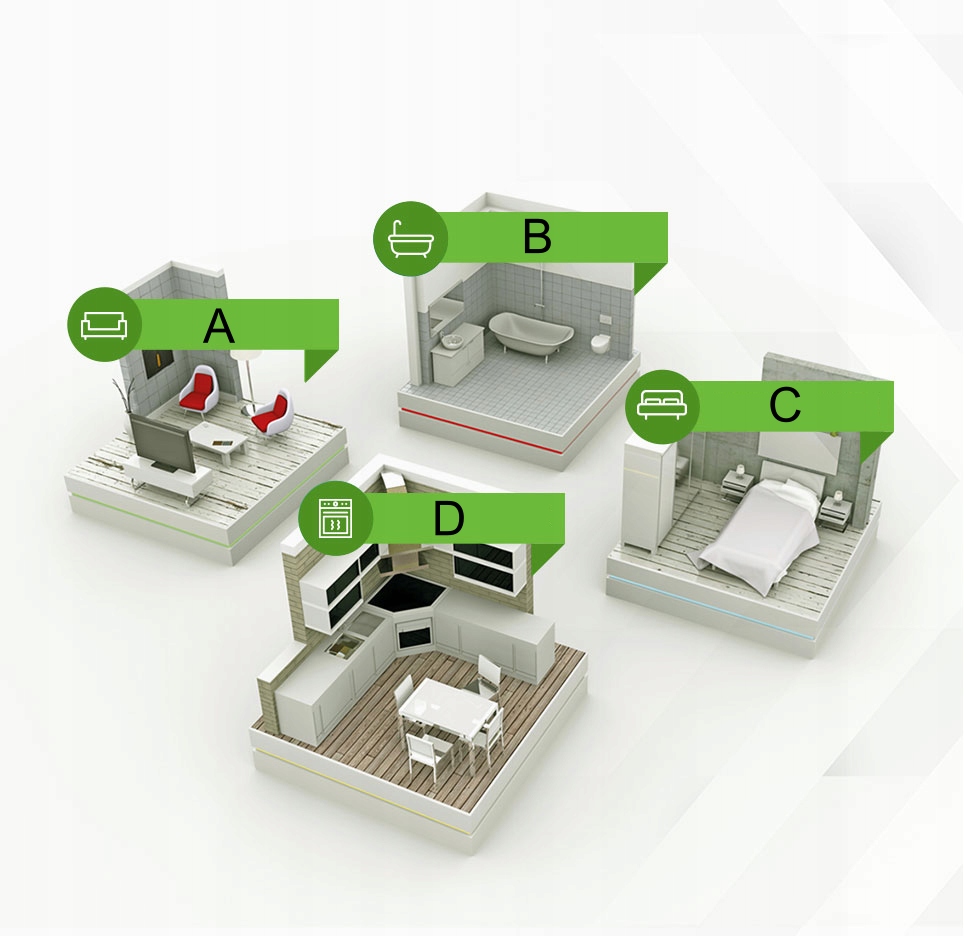 B

A

C

D