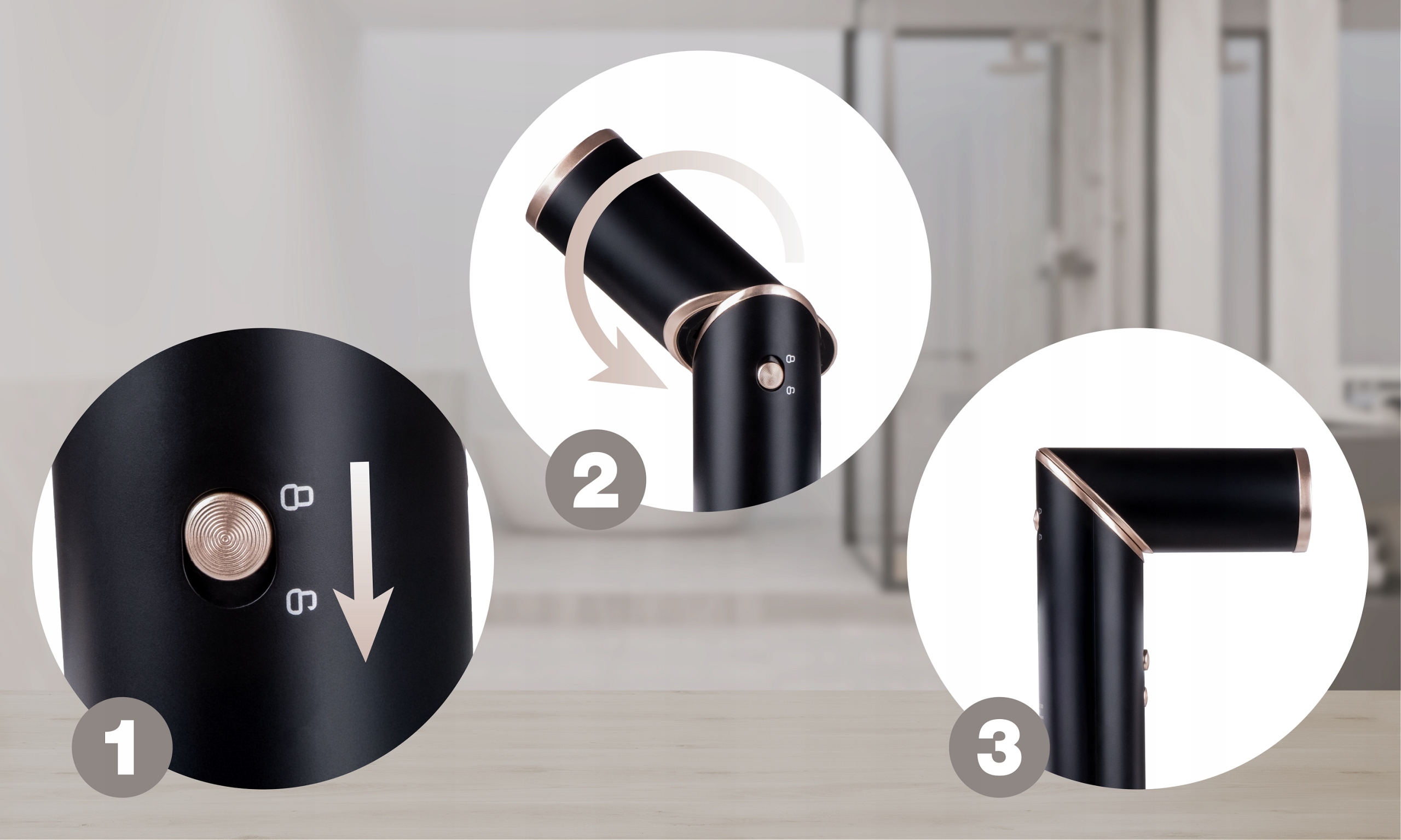 1

2

3