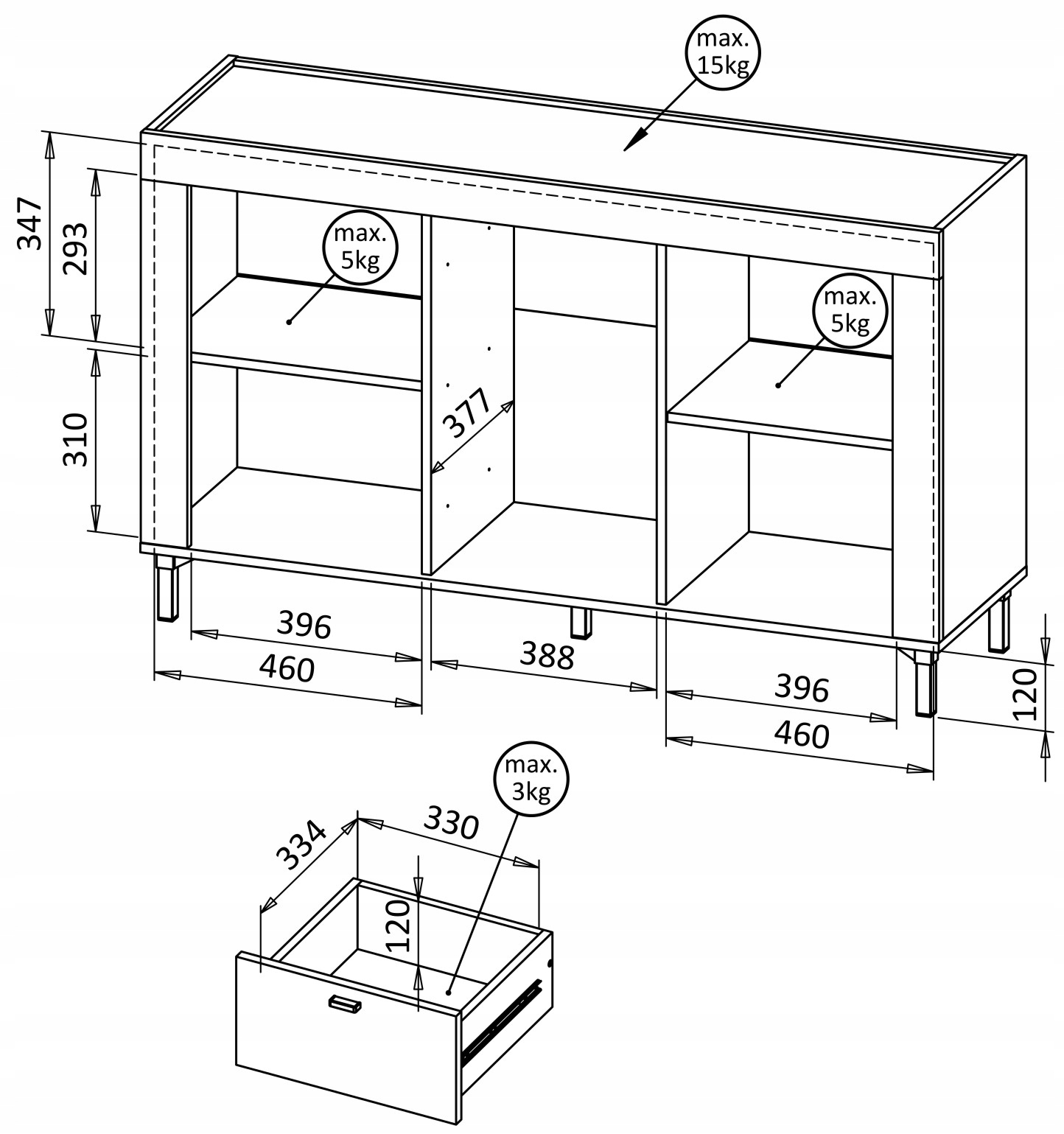 max. 15kg

347

293

max. 5kg

max. 5kg

310

377

396

460

388

396

460

120

max. 3kg

334

330

120