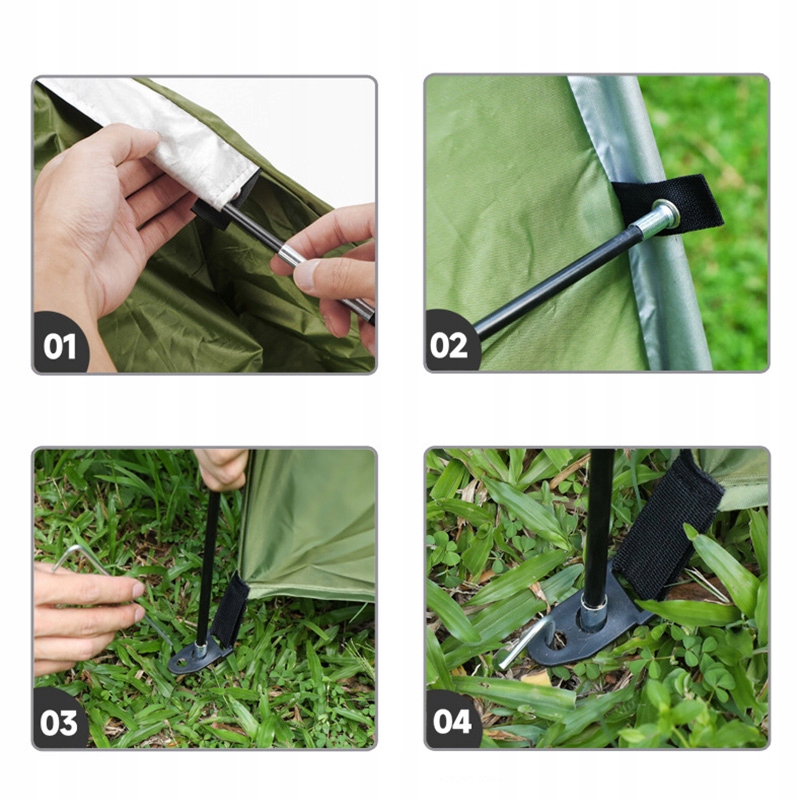 01

02

03

04