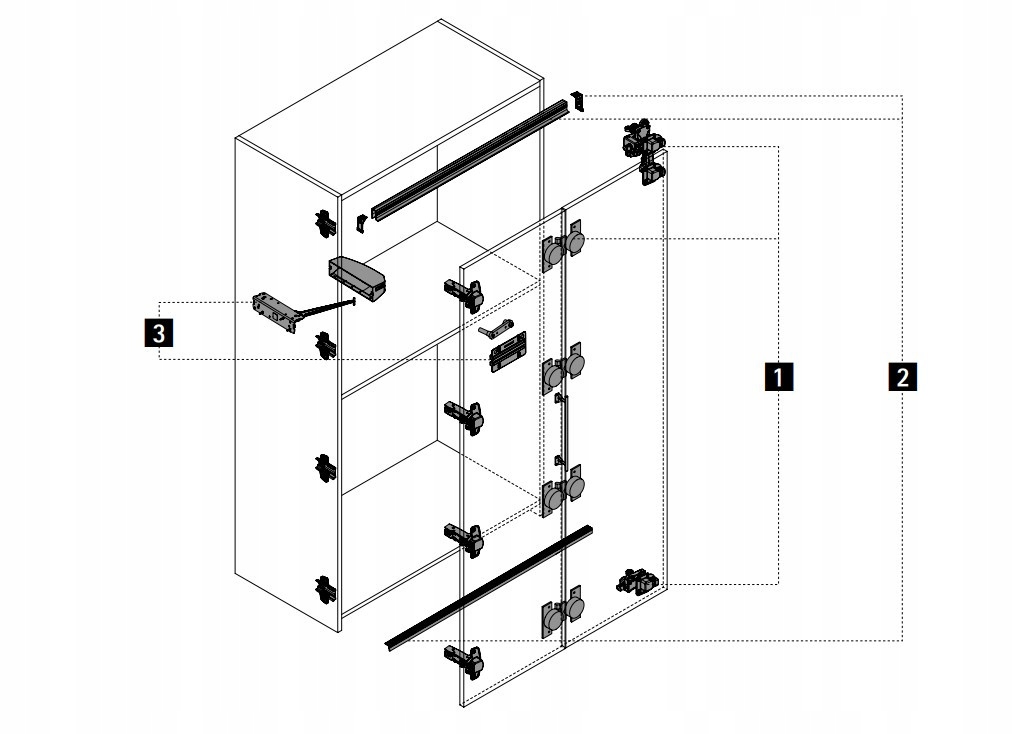 3

1

2