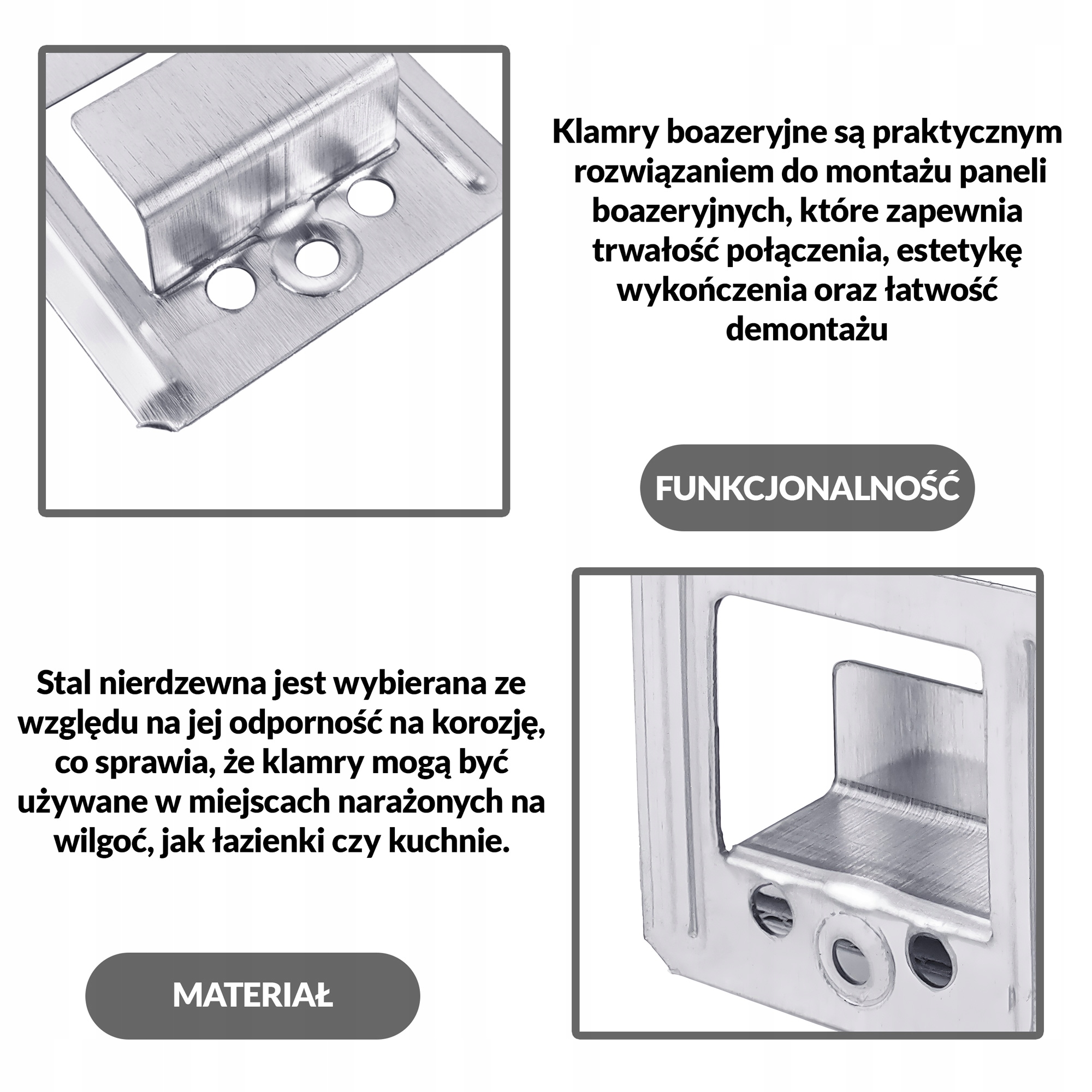 Klamry boazeryjne są praktycznym rozwiązaniem do montażu paneli boazeryjnych, które zapewnia trwałość połączenia, estetykę wykończenia oraz łatwość demontażu

FUNKCJONALNOŚĆ

Stal nierdzewna jest wybierana ze względu na jej odporność na korozję, co sprawia, że klamry mogą być używane w miejscach narażonych na wilgoć, jak łazienki czy kuchnie.

MATERIAŁ