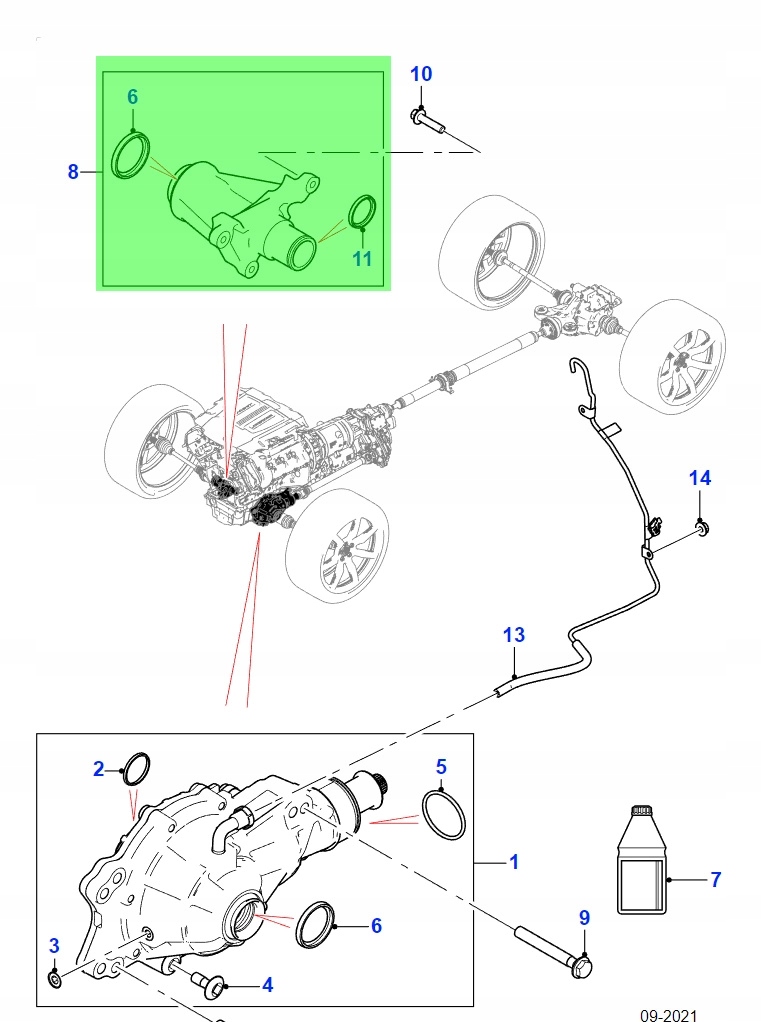 10
6
8
11
14
13
2
5
1
7
6
9
3
4
09-2021