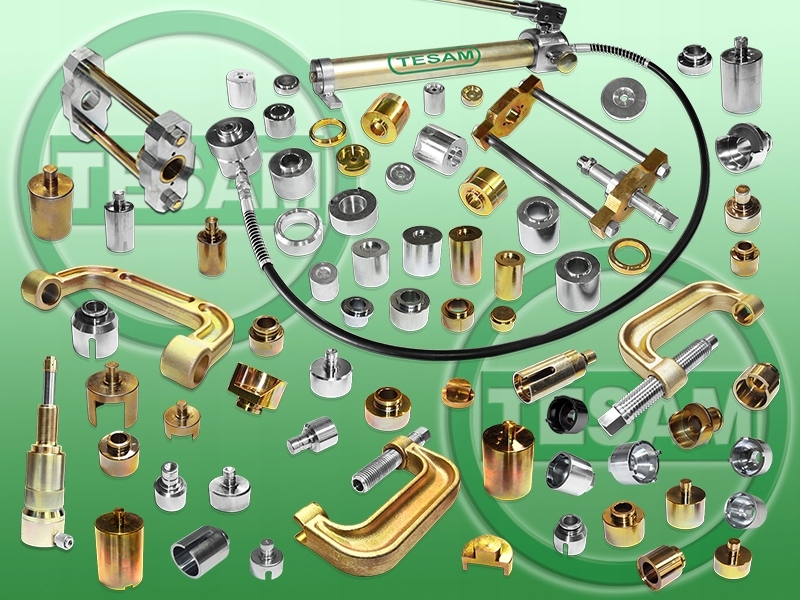 TESAM

TESAM

TESAM