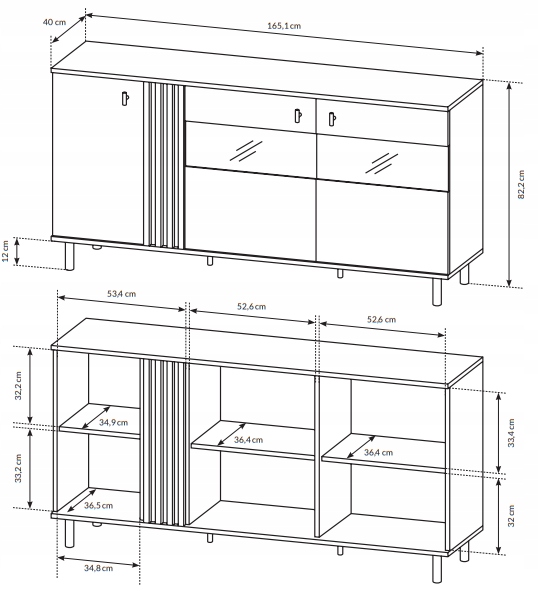 40 cm
165,1 cm
82,2 cm
12 cm
53,4 cm
52,6 cm
52,6 cm
32,2 cm
34,9 cm
36,4 cm
36,4 cm
33,4 cm
33,2 cm
36,5 cm
32 cm
34,8 cm