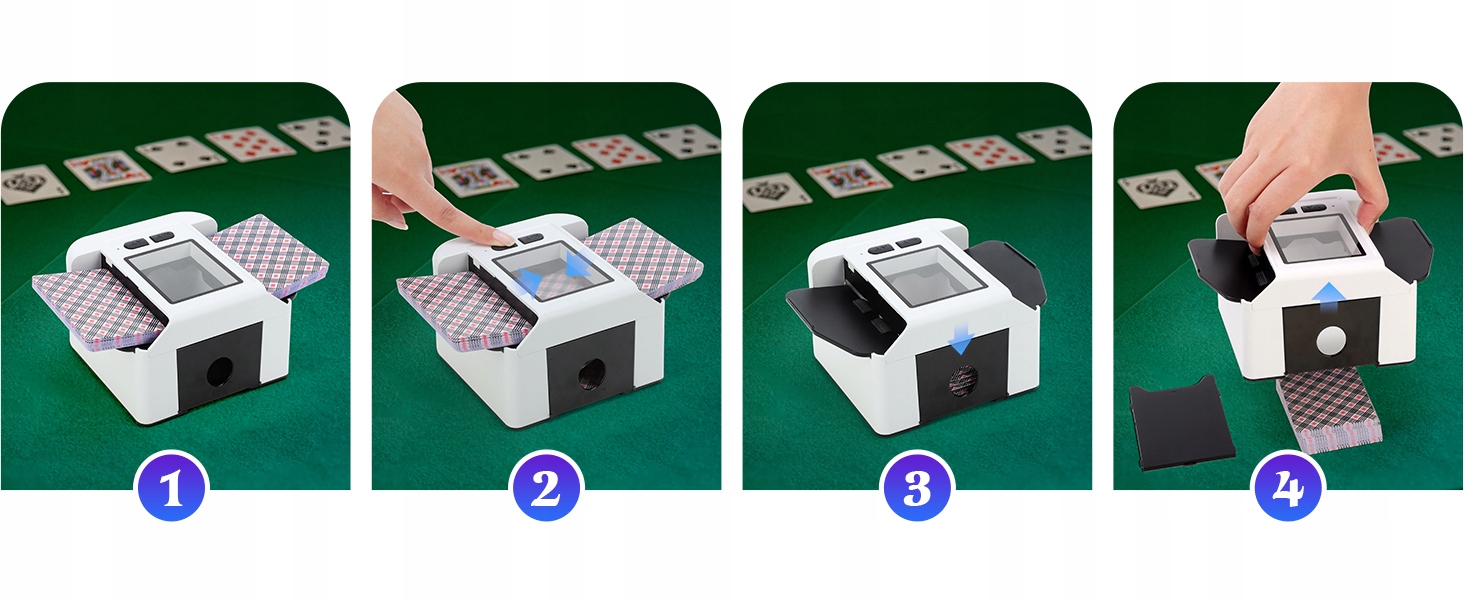 1

2

3

4