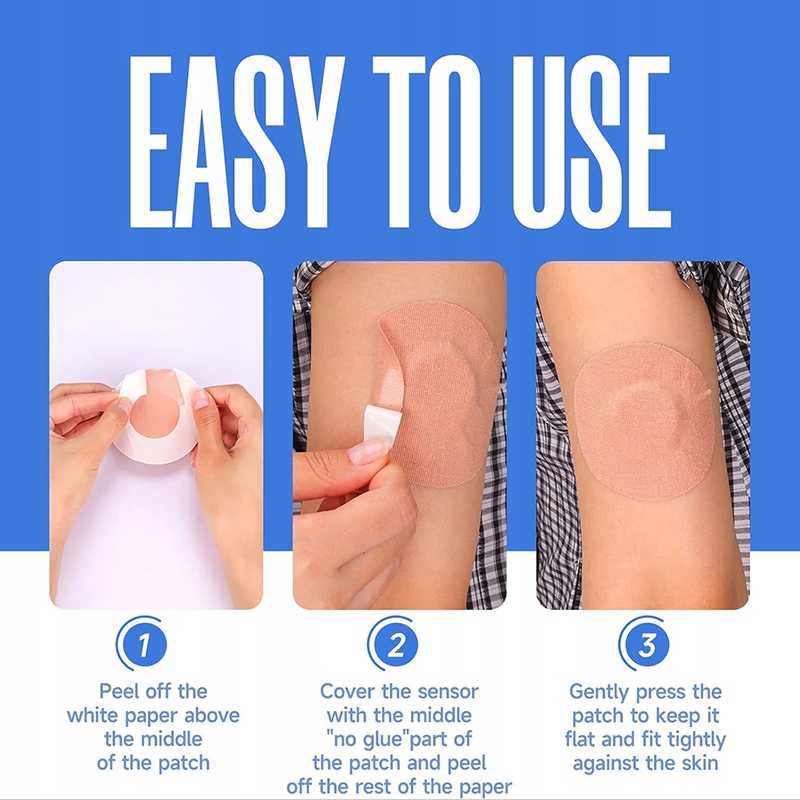 EASY TO USE

1

Peel off the white paper above the middle of the patch

2

Cover the sensor with the middle "no glue"part of the patch and peel off the rest of the paper

3

Gently press the patch to keep it flat and fit tightly against the skin