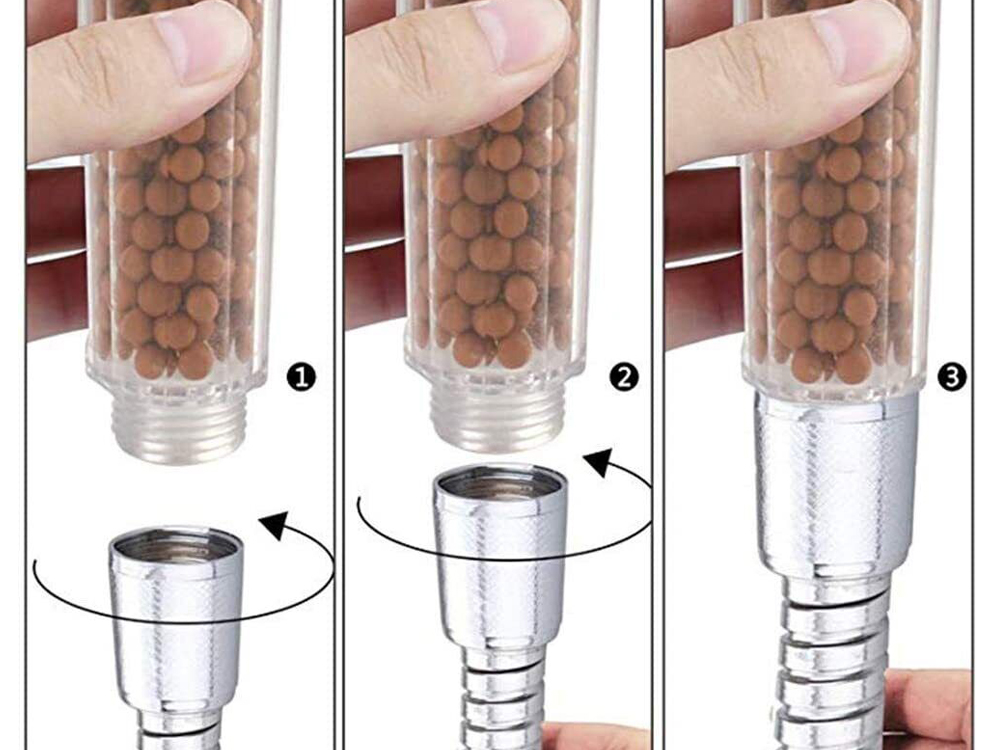 ❶

❷

❸