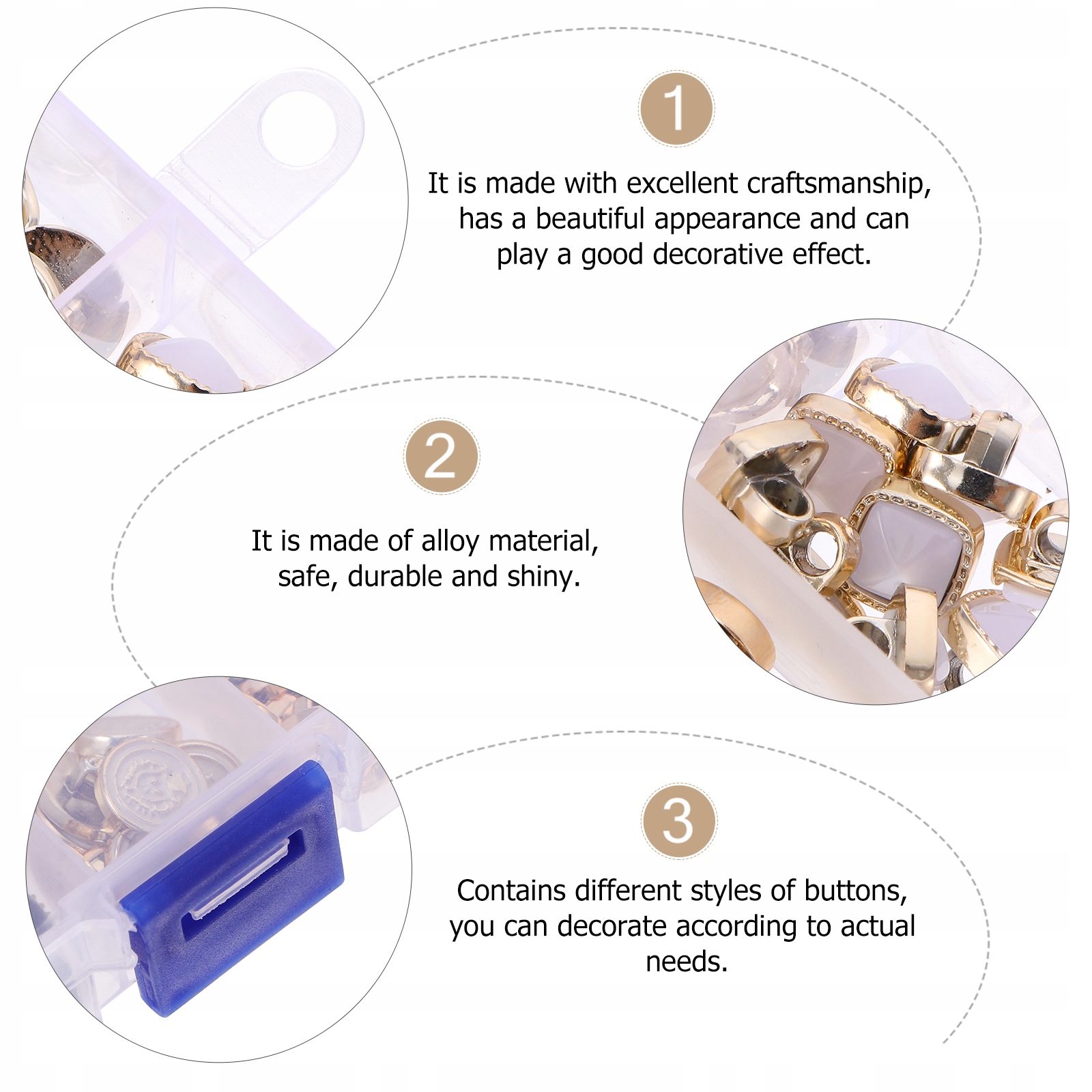 1

It is made with excellent craftsmanship, has a beautiful appearance and can play a good decorative effect.

2

It is made of alloy material, safe, durable and shiny.

3

Contains different styles of buttons, you can decorate according to actual needs.