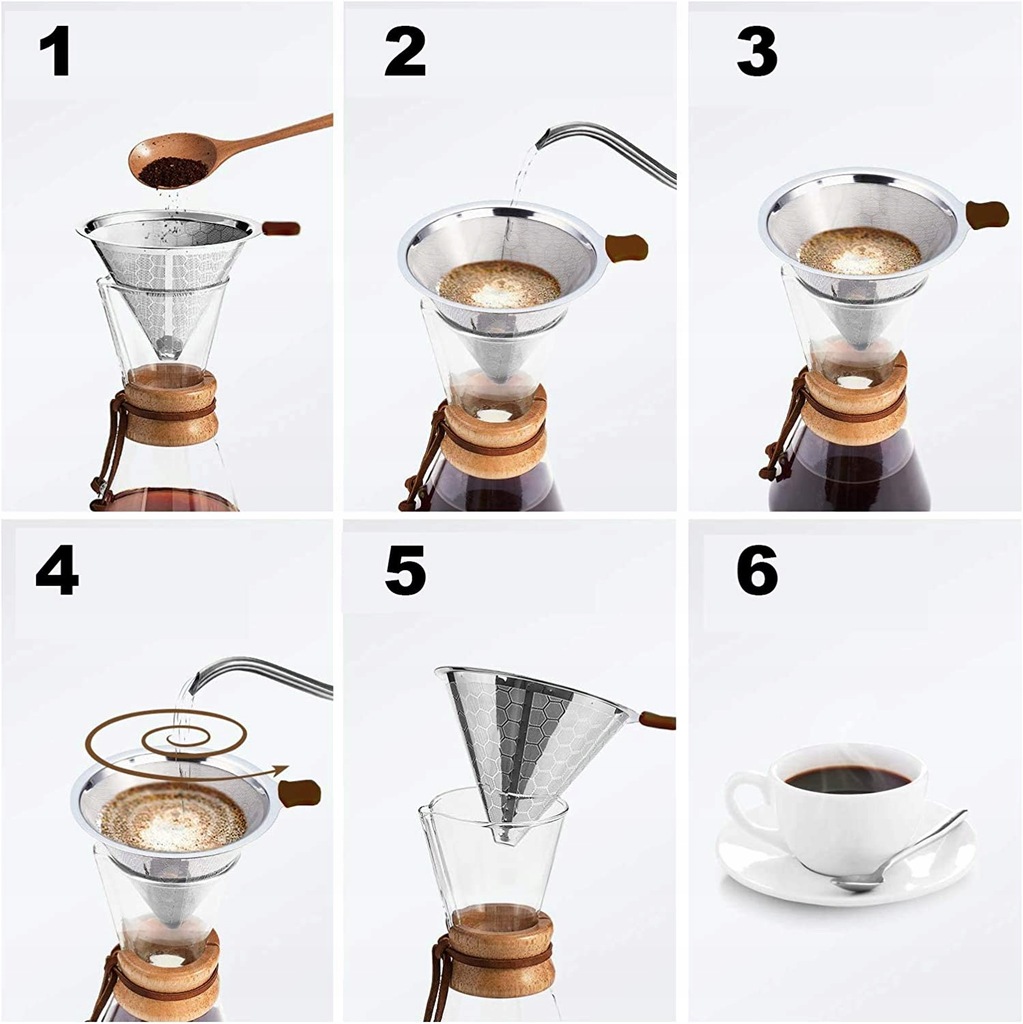 1

2

3

4

5

6