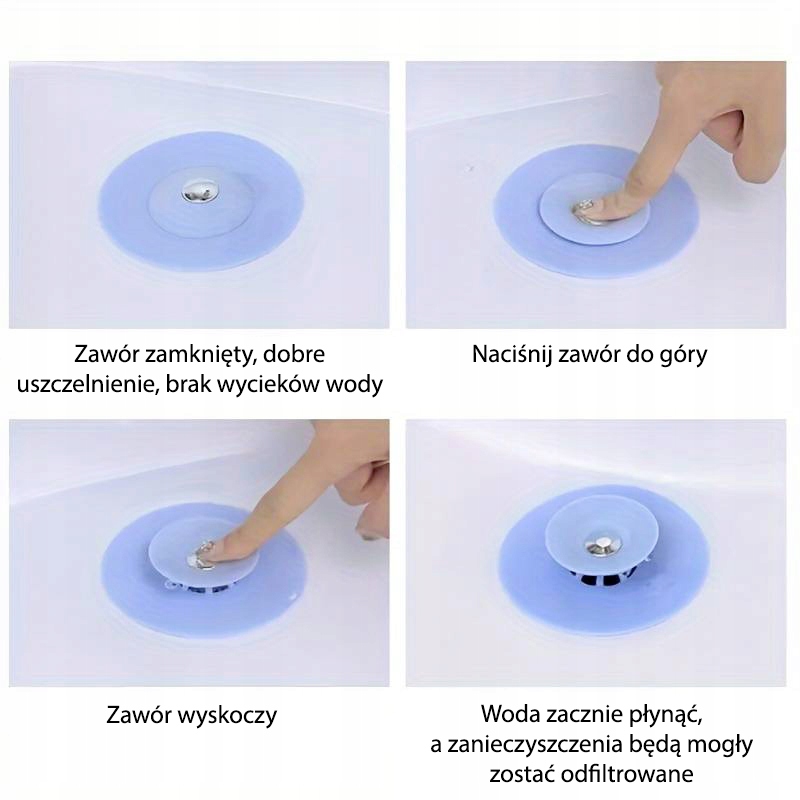 Zawór zamknięty, dobre uszczelnienie, brak wycieków wody

Naciśnij zawór do góry

Zawór wyskoczy

Woda zacznie płynąć, a zanieczyszczenia będą mogły zostać odfiltrowane