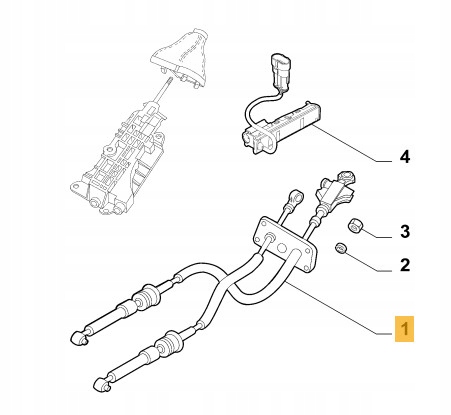 4

3

2

1