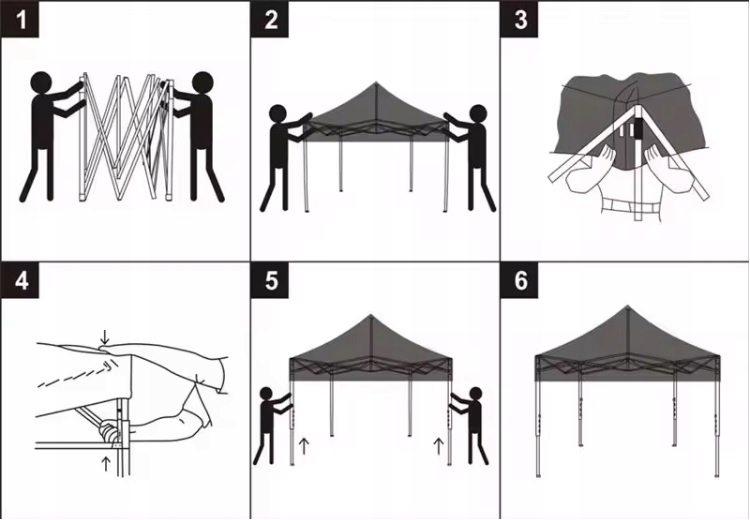 1

2

3

4

5

6