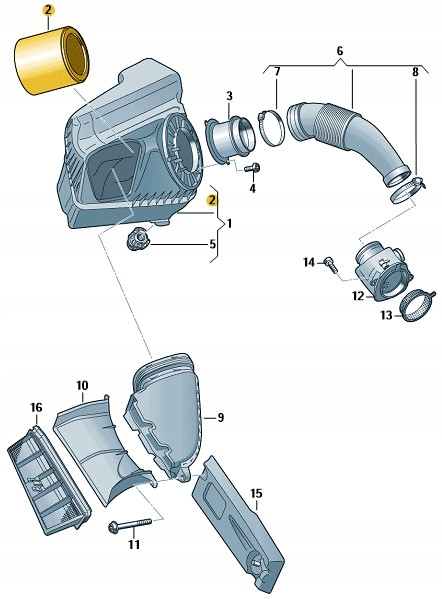 2
6
7
8
3
4
2
1
5
14
12
13
10
16
9
15
11