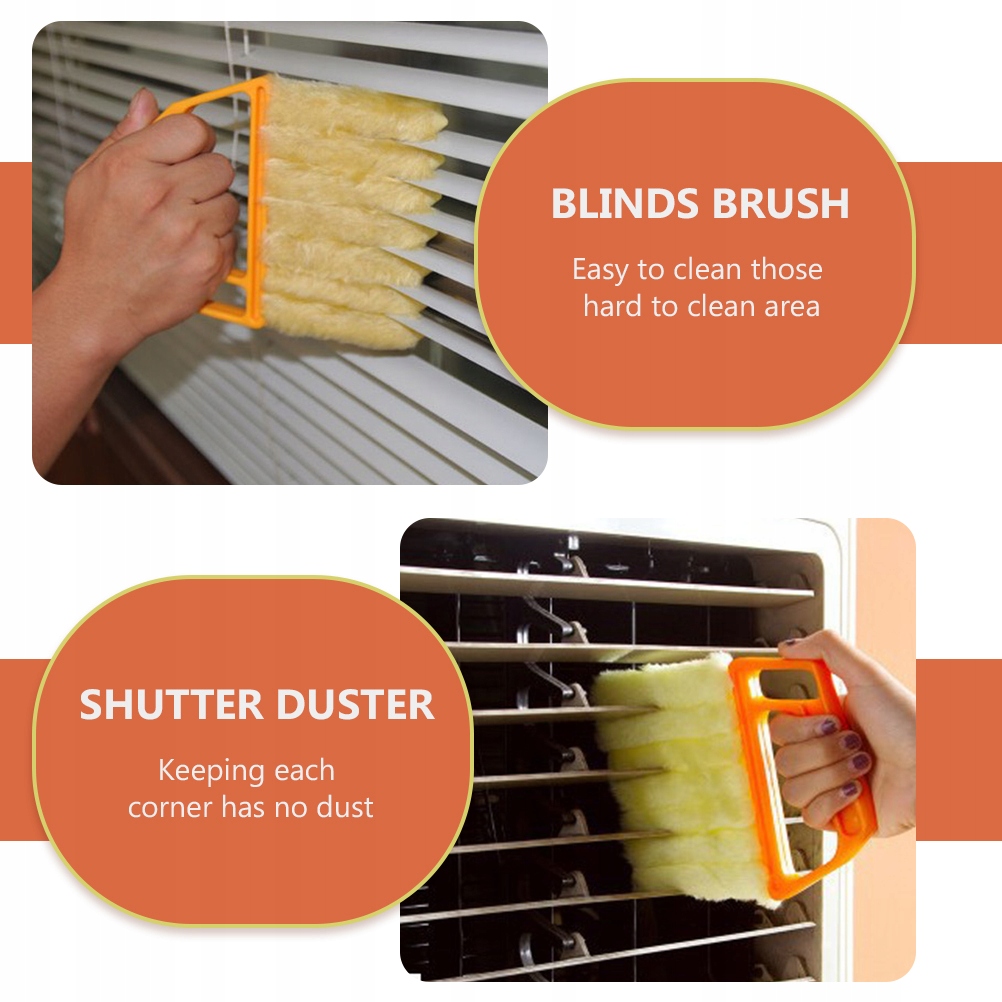 BLINDS BRUSH

Easy to clean those hard to clean area

SHUTTER DUSTER

Keeping each corner has no dust