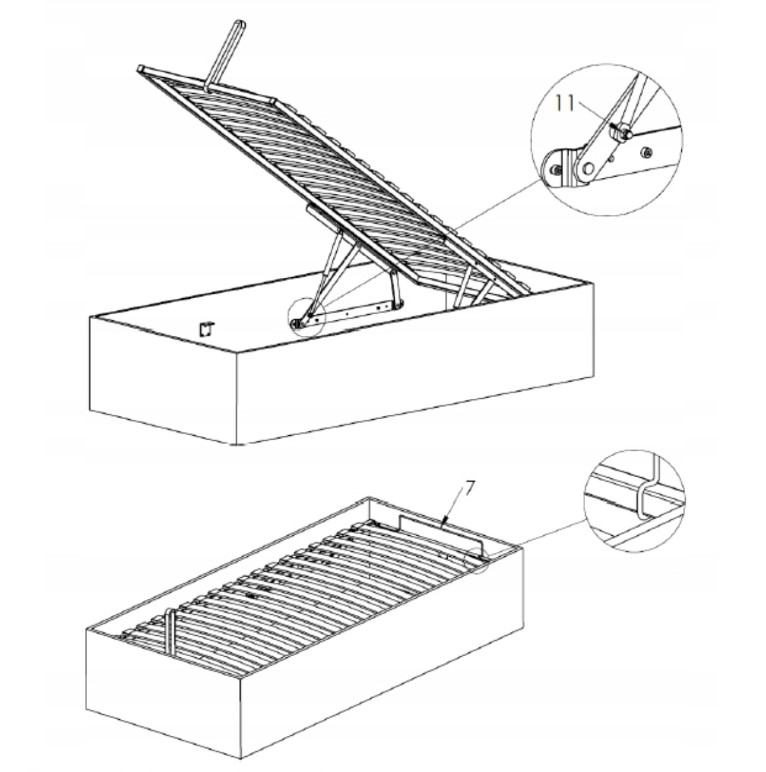 11

7