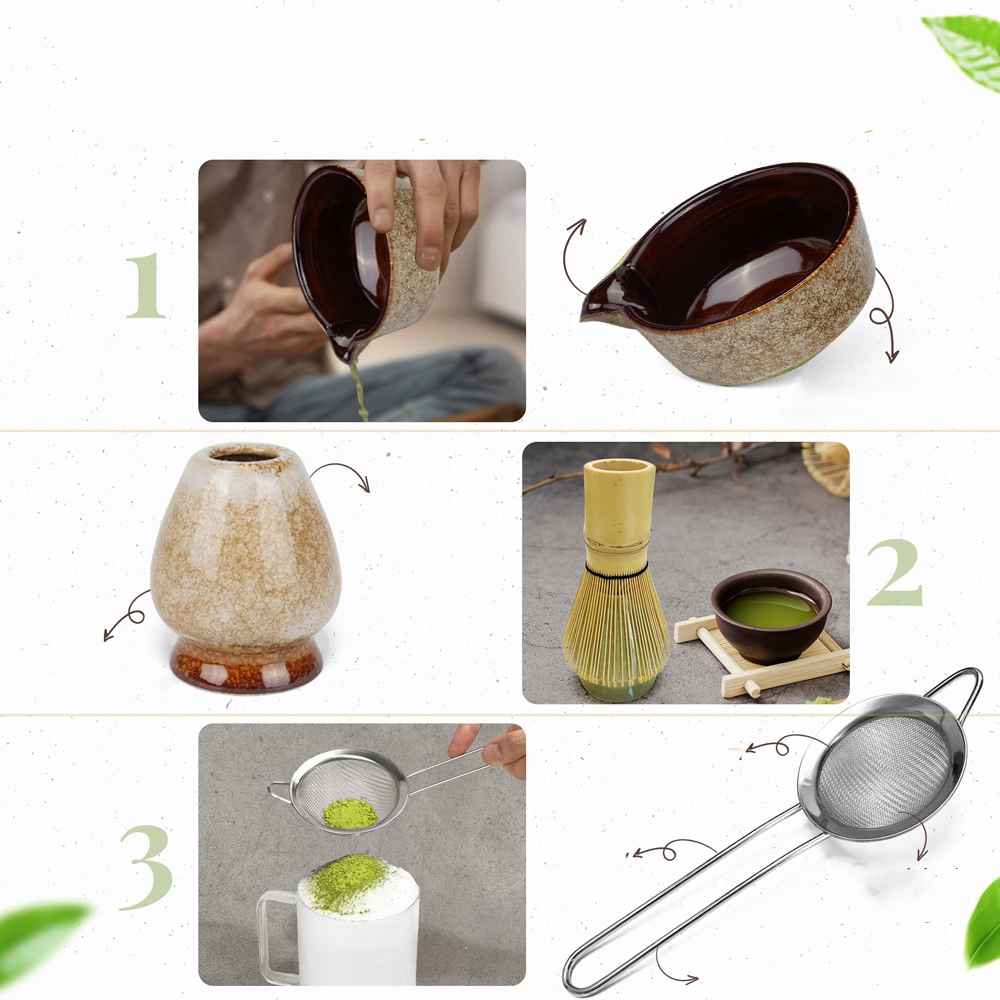 1

2

3