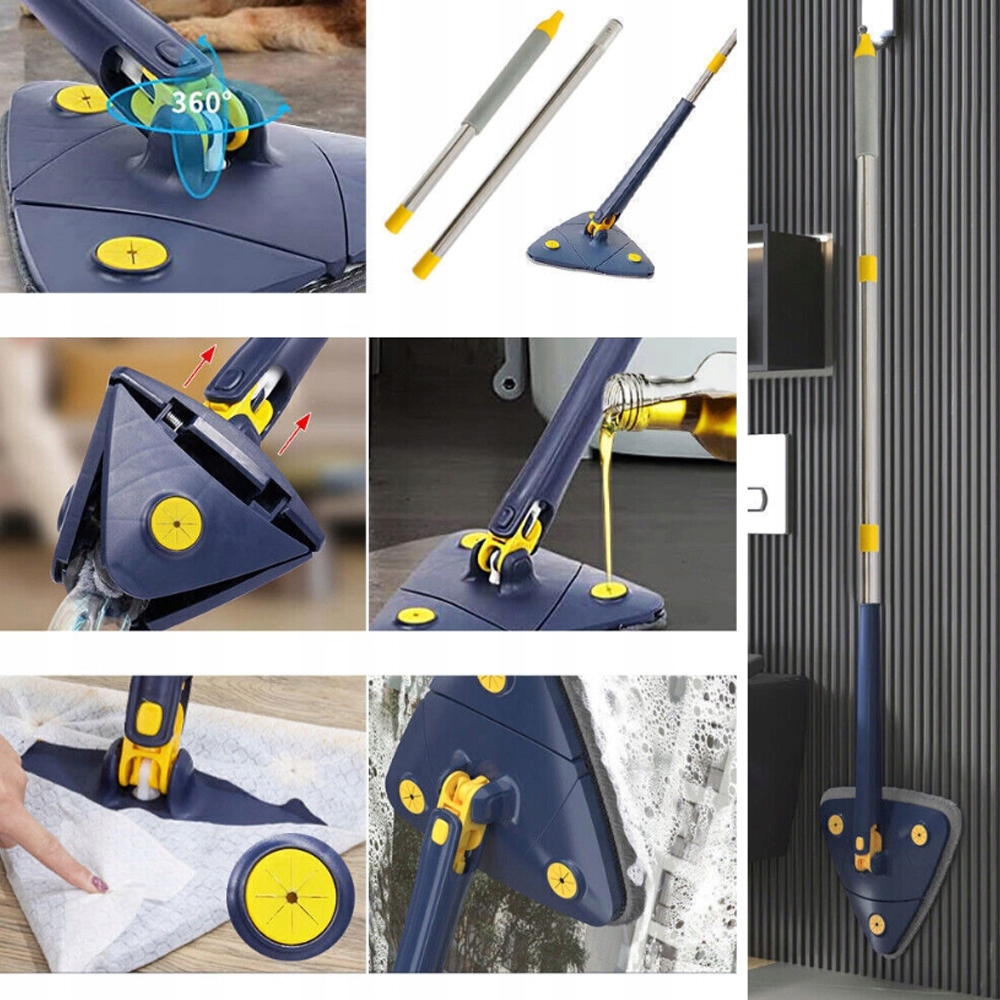 360°