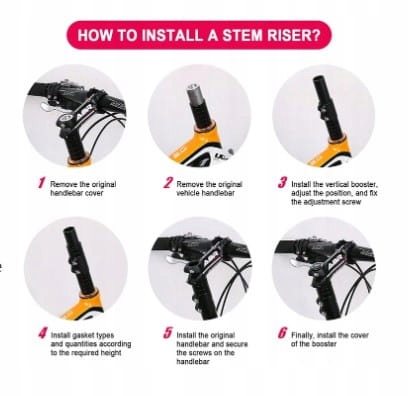 HOW TO INSTALL A STEM RISER?

1 Remove the original handlebar cover

2 Remove the original vehicle handlebar

3 Install the vertical booster, adjust the position, and fix the adjustment screw

4 Install gasket types and quantities according to the required height

5 Install the original handlebar and secure the screws on the handlebar

6 Finally, install the cover of the booster