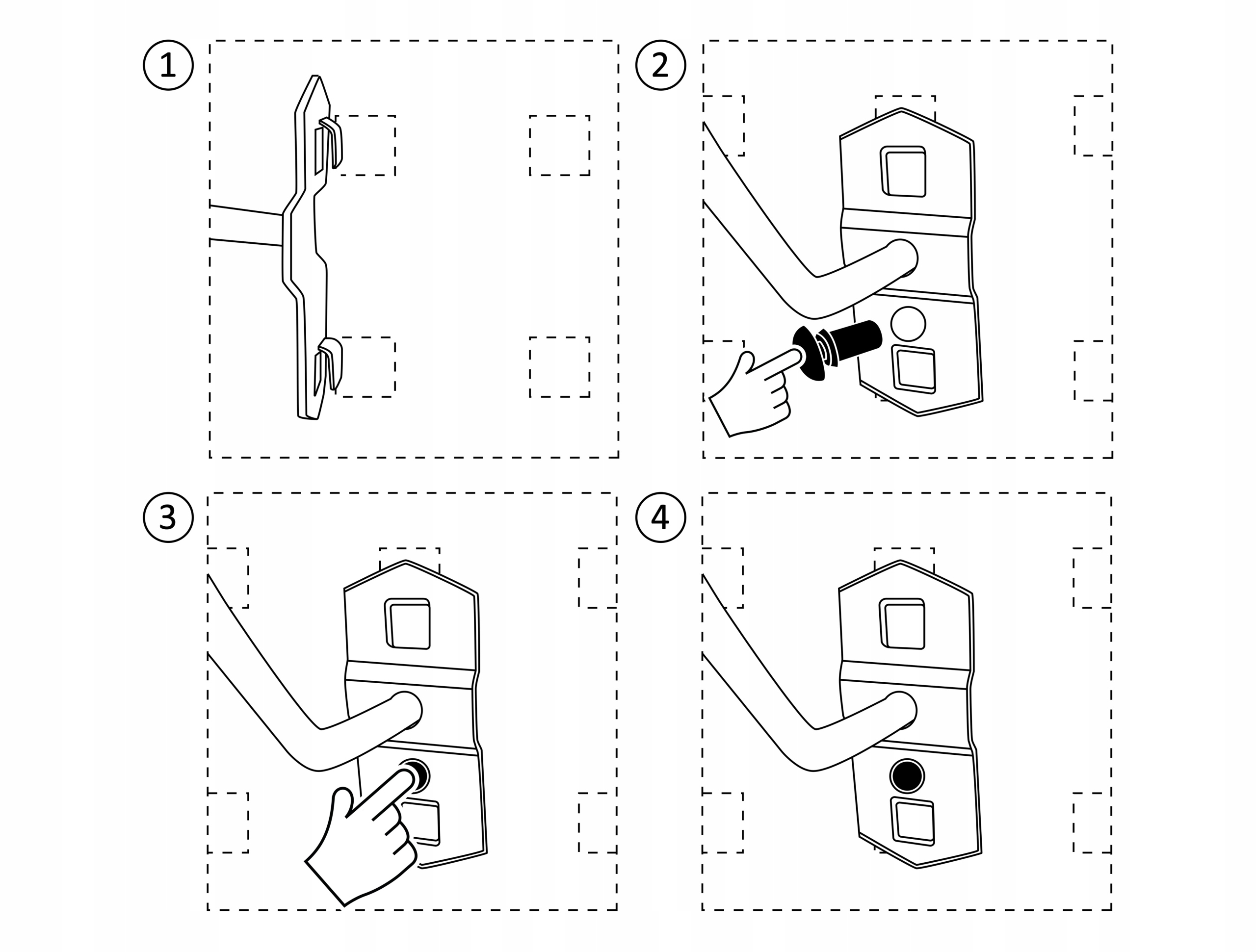 1
2
3
4