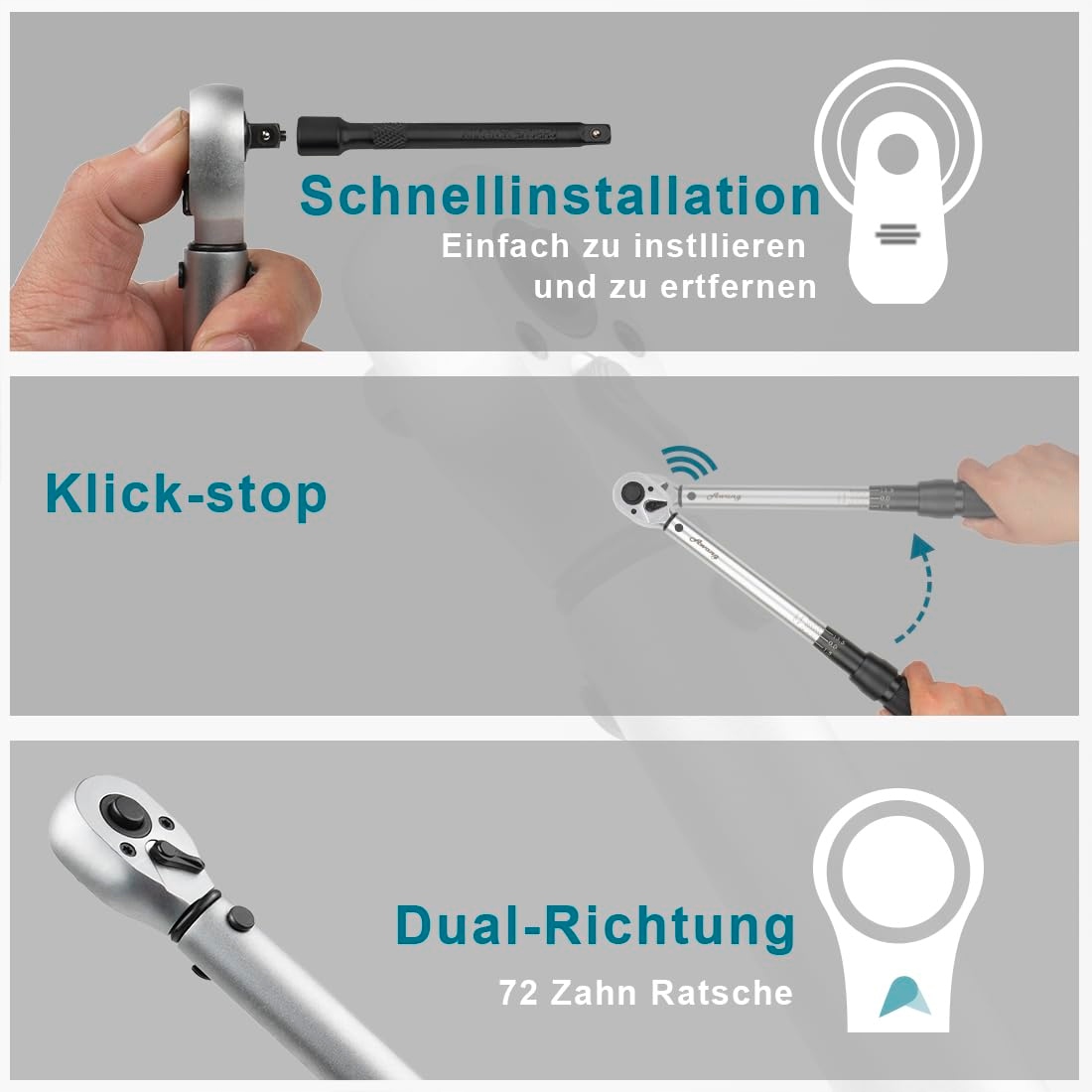 Schnellinstallation
Einfach zu instllieren und zu ertfernen

Klick-stop

Dual-Richtung
72 Zahn Ratsche