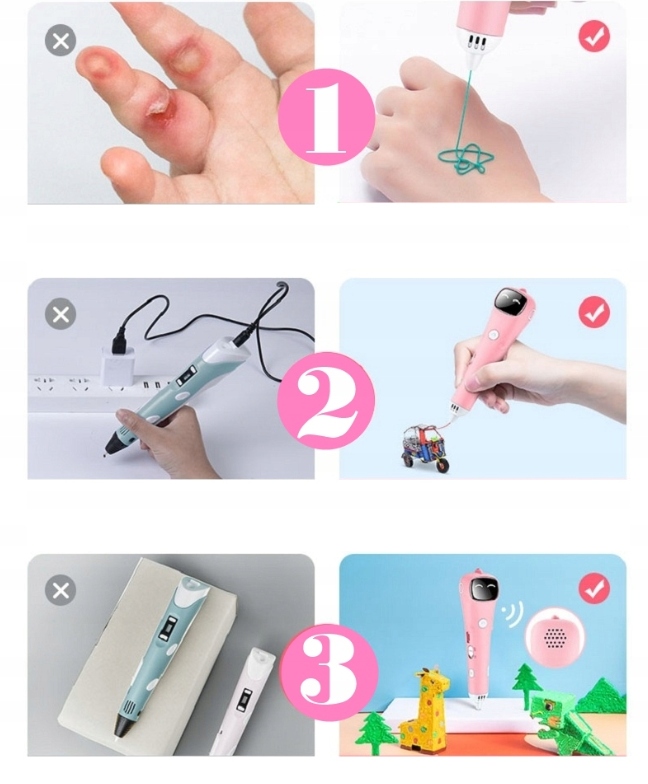 1

2

3