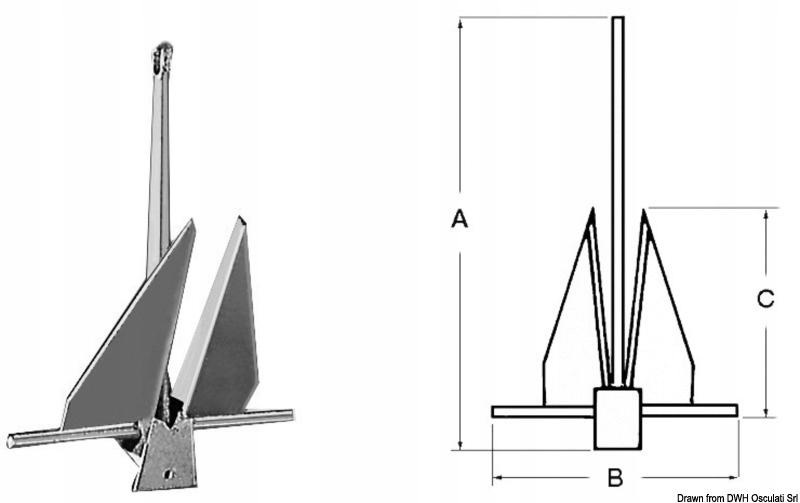 A
C
B
Drawn from DWH Osculati Srl